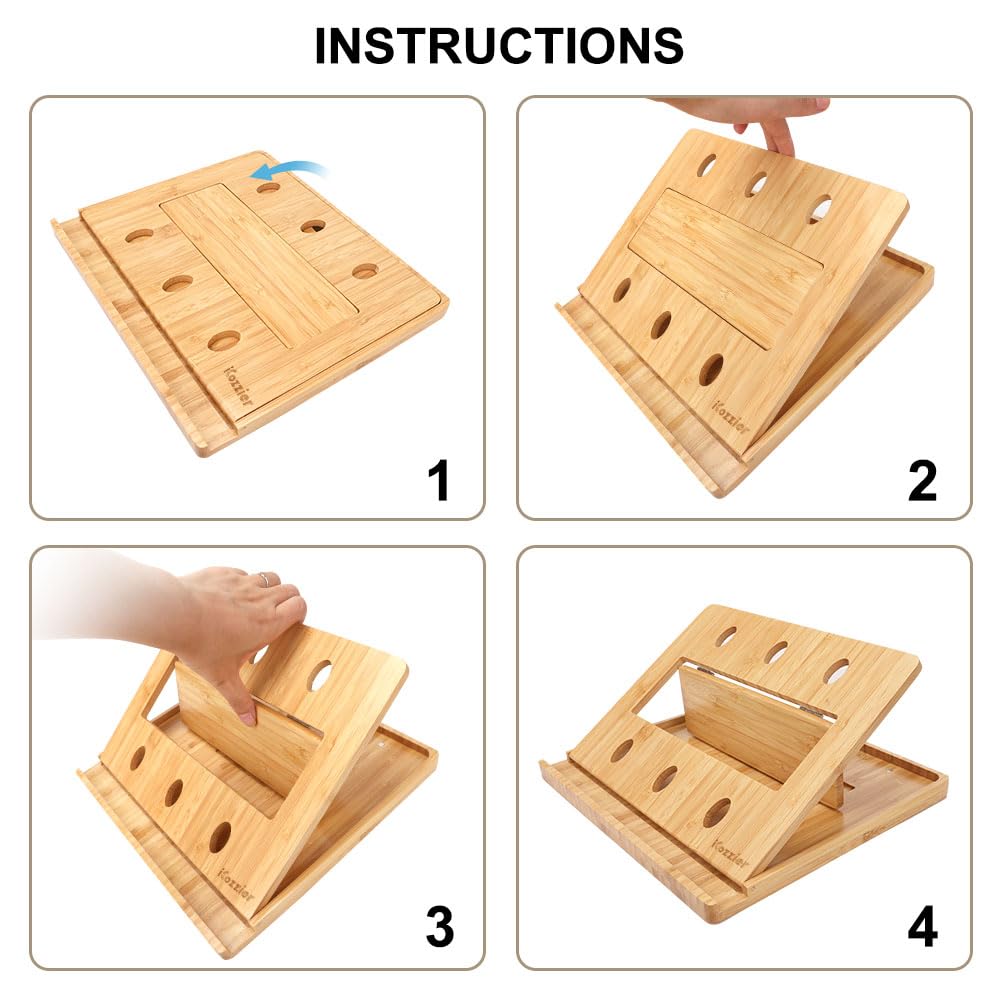 INSTRUCTIONS

Kozzier

1

Kozzier

2

Kozzier

3

Kozzier

4