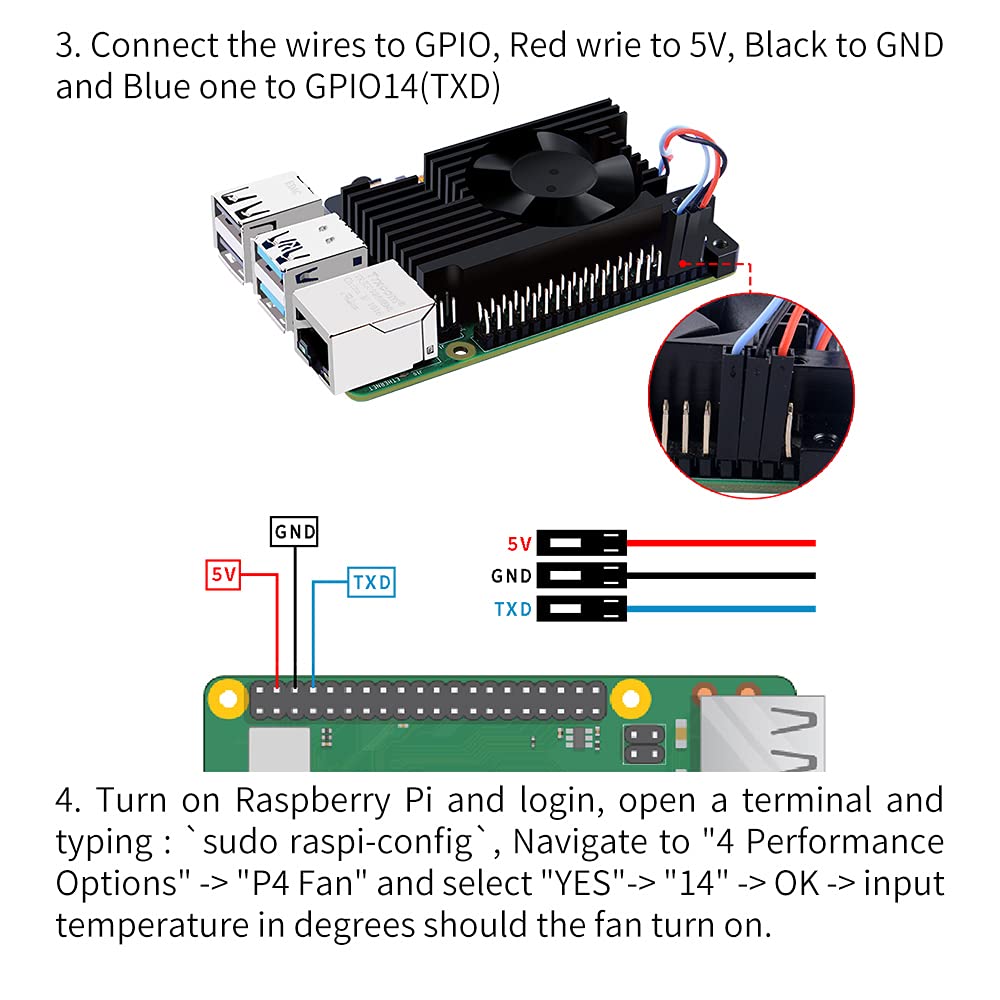 3. Connect the wires to GPIO, Red wrie to 5V, Black to GND and Blue one to GPIO14(TXD)

GND
5V
TXD

5V
GND
TXD

4. Turn on Raspberry Pi and login, open a terminal and typing : `sudo raspi-config`, Navigate to "4 Performance Options" -> "P4 Fan" and select "YES"-> "14" -> OK -> input temperature in degrees should the fan turn on.