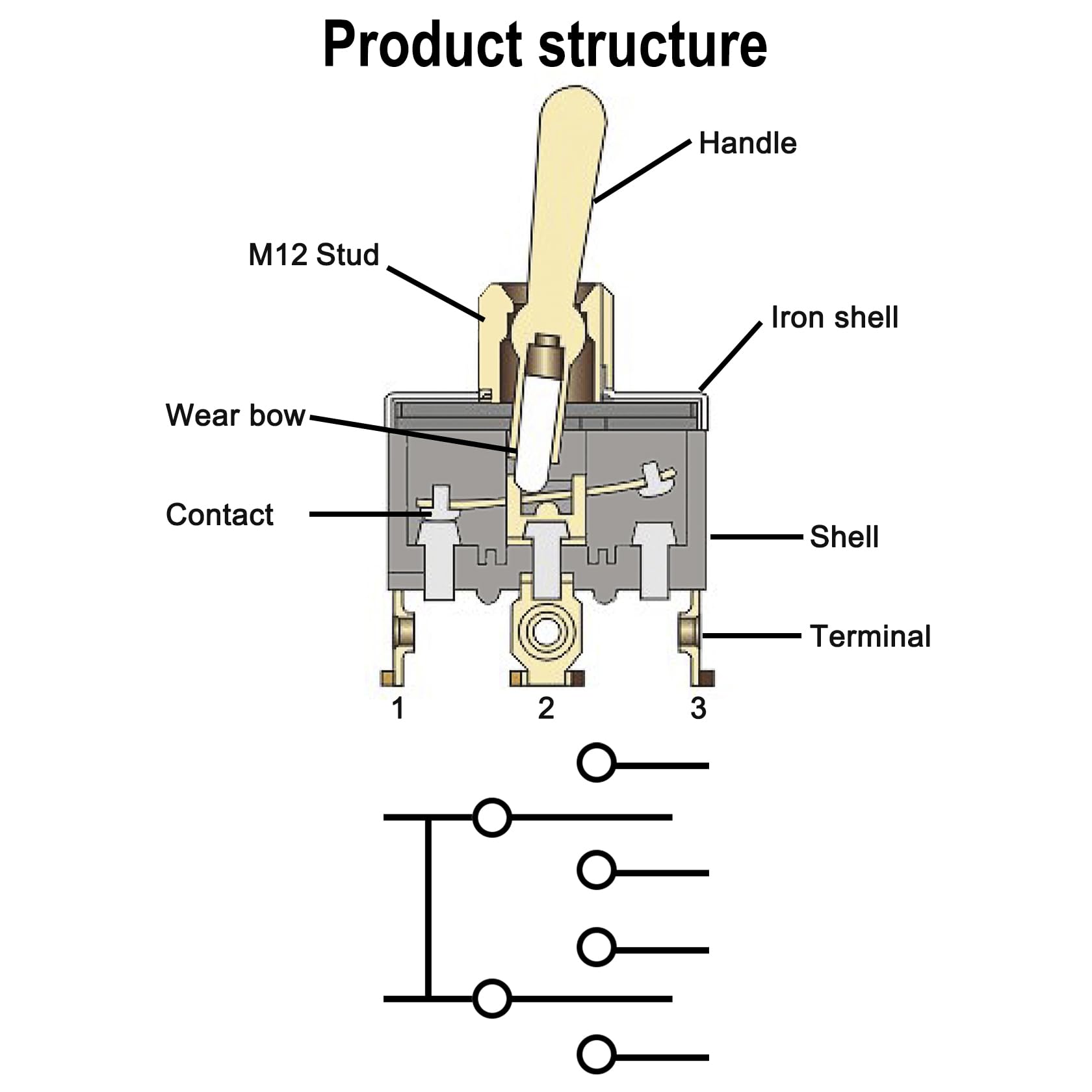 Product structure

Handle

M12 Stud

Iron shell

Wear bow

Contact

Shell

Terminal

1

2

3