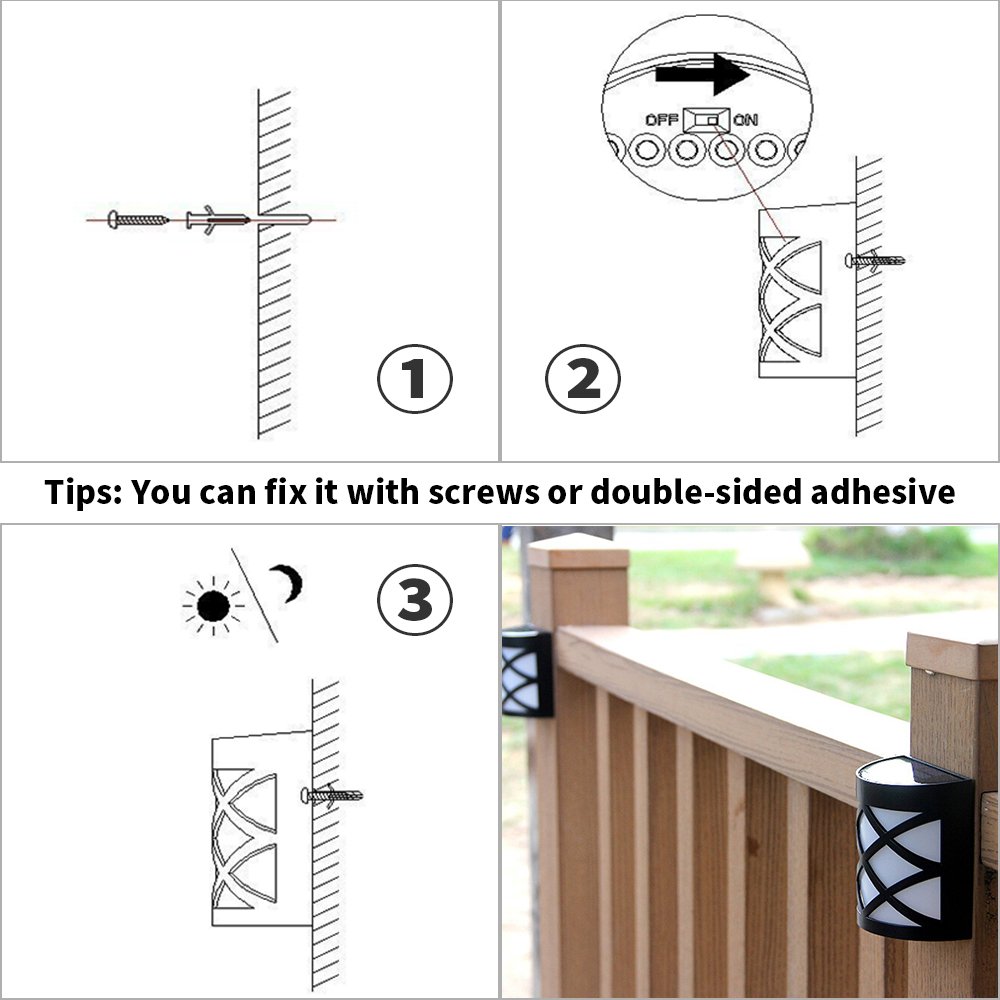 1

OFF ON

2

Tips: You can fix it with screws or double-sided adhesive

3