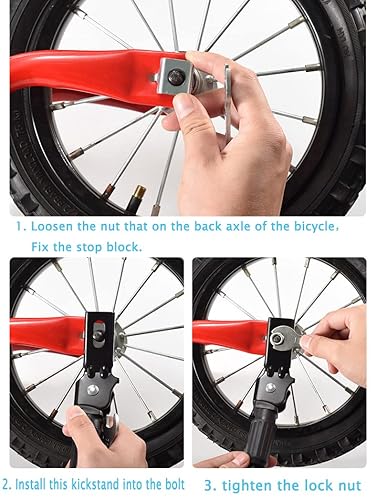 1. Loosen the nut that on the back axle of the bicycle,
Fix the stop block.

2. Install this kickstand into the bolt

3. tighten the lock nut