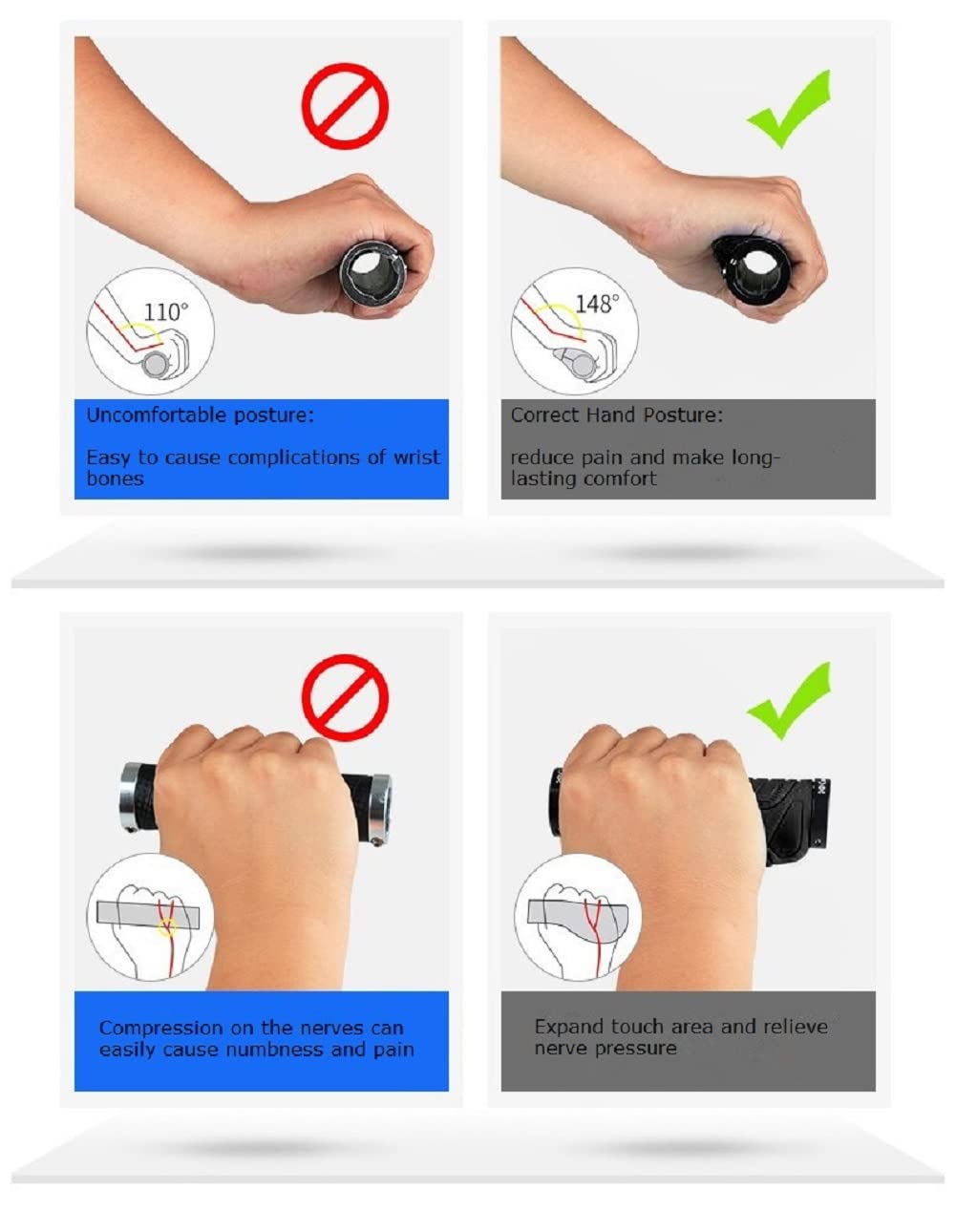 110°

Uncomfortable posture:

Easy to cause complications of wrist bones

148°

Correct Hand Posture:

reduce pain and make long-lasting comfort

Compression on the nerves can easily cause numbness and pain

Expand touch area and relieve nerve pressure