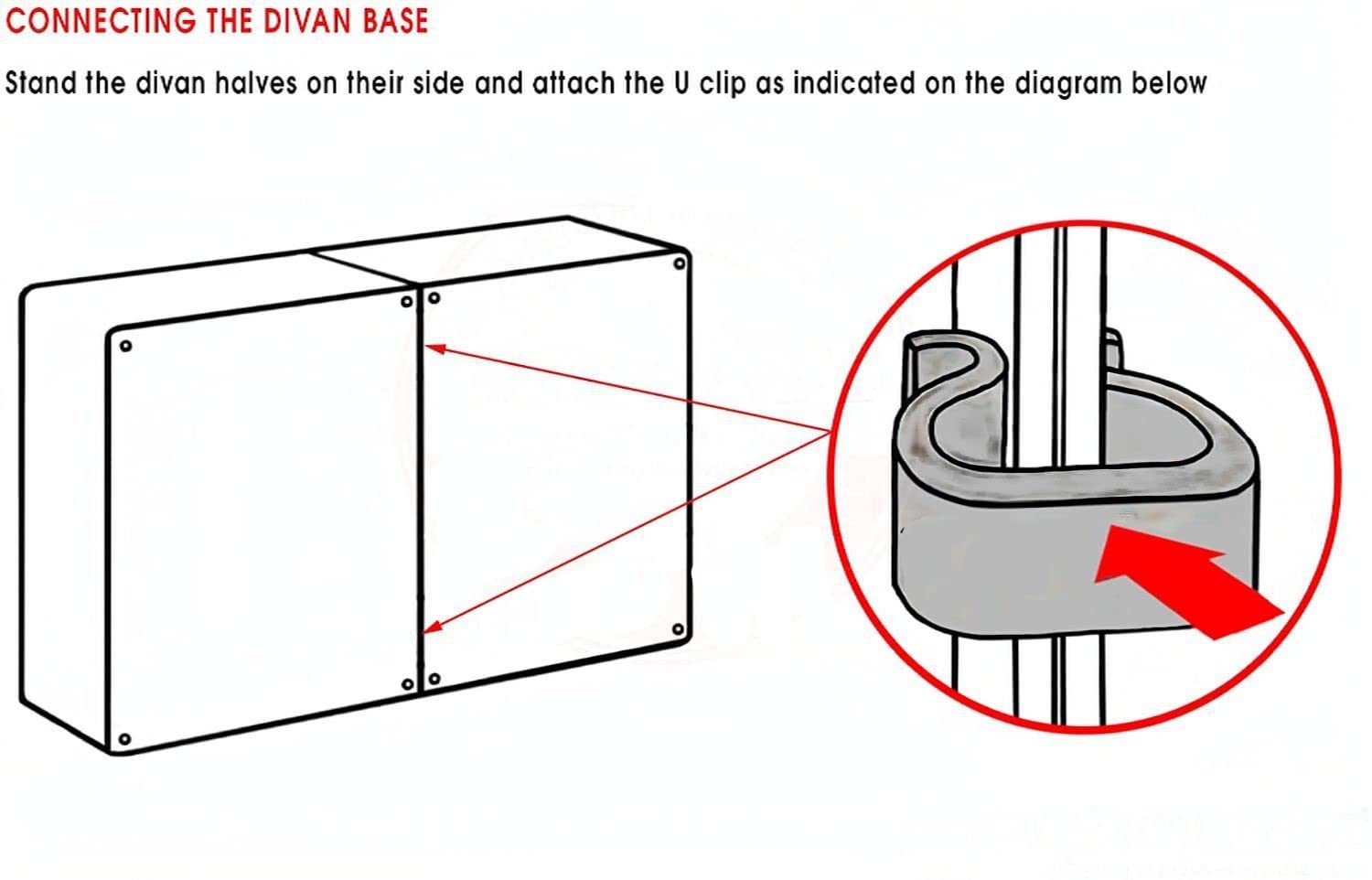 CONNECTING THE DIVAN BASE

Stand the divan halves on their side and attach the U clip as indicated on the diagram below