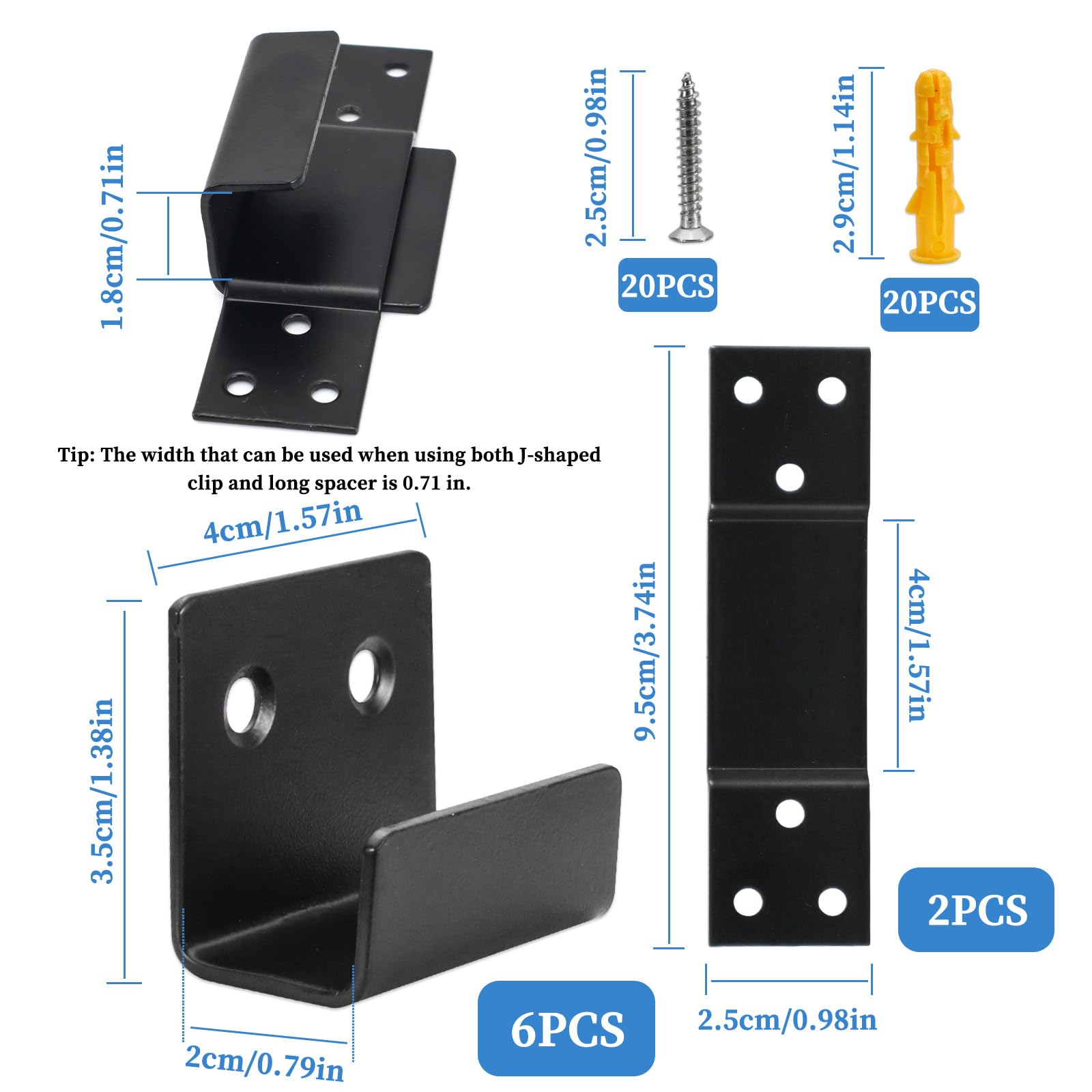 1.8cm/0.71in

2.5cm/0.98in

20PCS

2.9cm/1.14in

20PCS

Tip: The width that can be used when using both J-shaped clip and long spacer is 0.71 in.

4cm/1.57in

3.5cm/1.38in

2cm/0.79in

6PCS

9.5cm/3.74in

4cm/1.57in

2PCS

2.5cm/0.98in