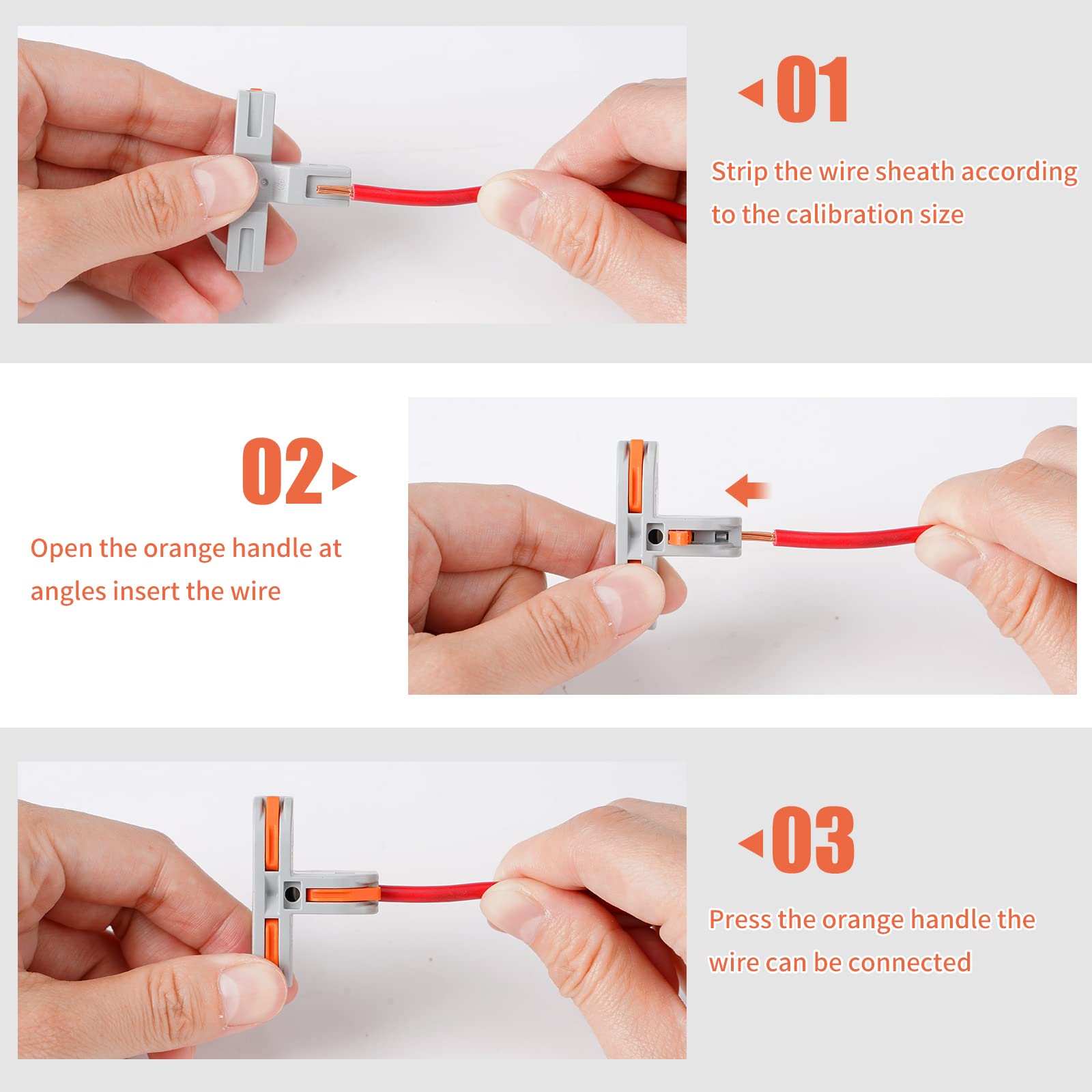 01

Strip the wire sheath according to the calibration size

02

Open the orange handle at angles insert the wire

03

Press the orange handle the wire can be connected