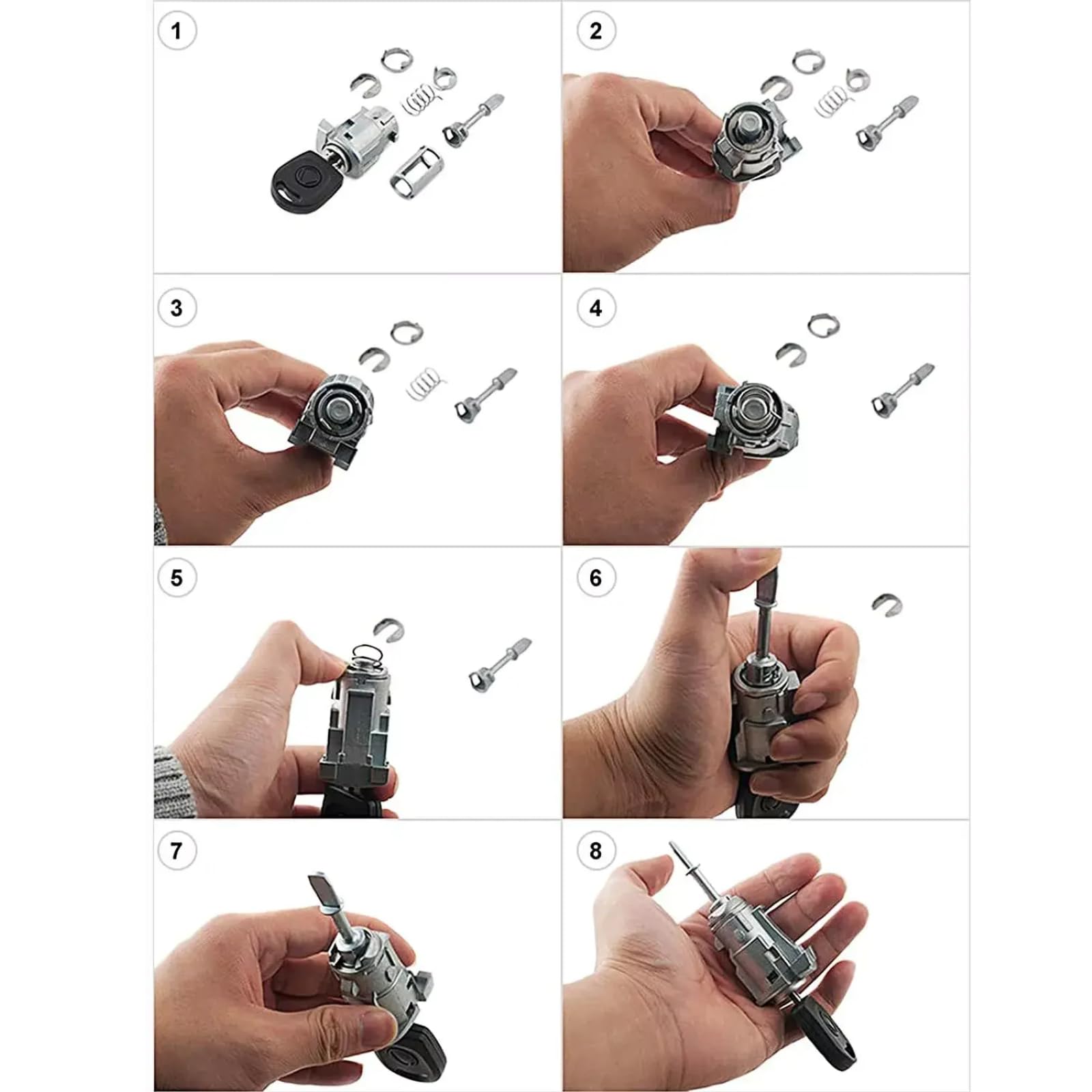 1

2

3

4

5

6

7

8