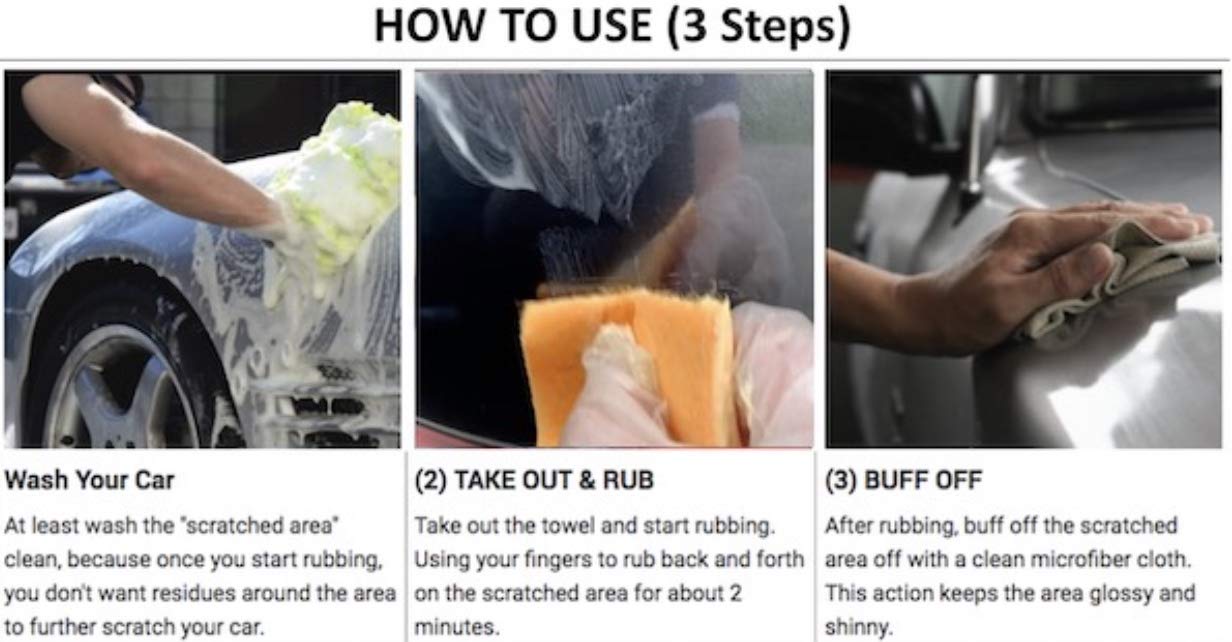 HOW TO USE (3 Steps)

Wash Your Car

At least wash the "scratched area" clean, because once you start rubbing, you don't want residues around the area to further scratch your car.

(2) TAKE OUT & RUB

Take out the towel and start rubbing. Using your fingers to rub back and forth on the scratched area for about 2 minutes.

(3) BUFF OFF

After rubbing, buff off the scratched area off with a clean microfiber cloth. This action keeps the area glossy and shinny.