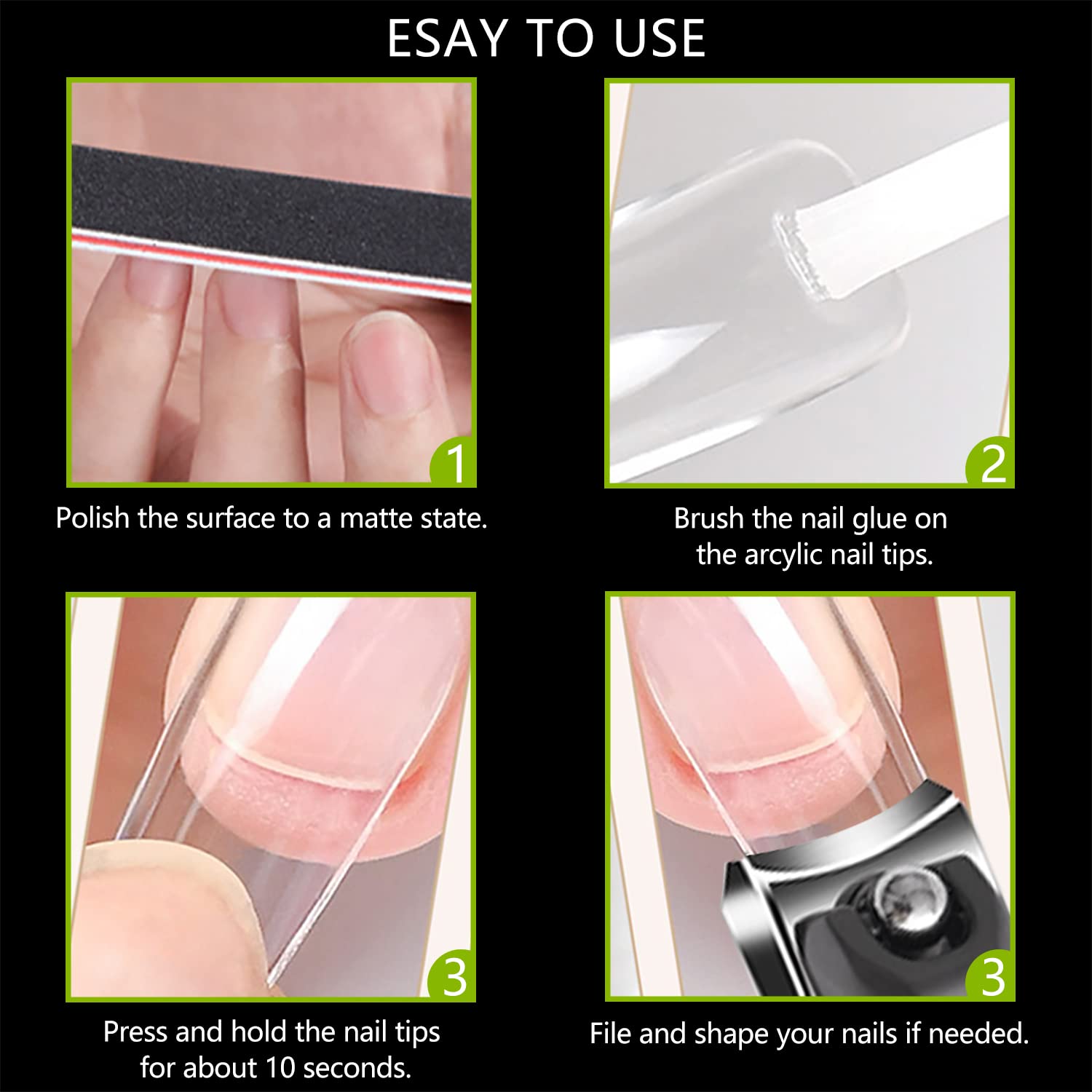 ESAY TO USE

1

Polish the surface to a matte state.

2

Brush the nail glue on the arcylic nail tips.

3

Press and hold the nail tips for about 10 seconds.

3

File and shape your nails if needed.