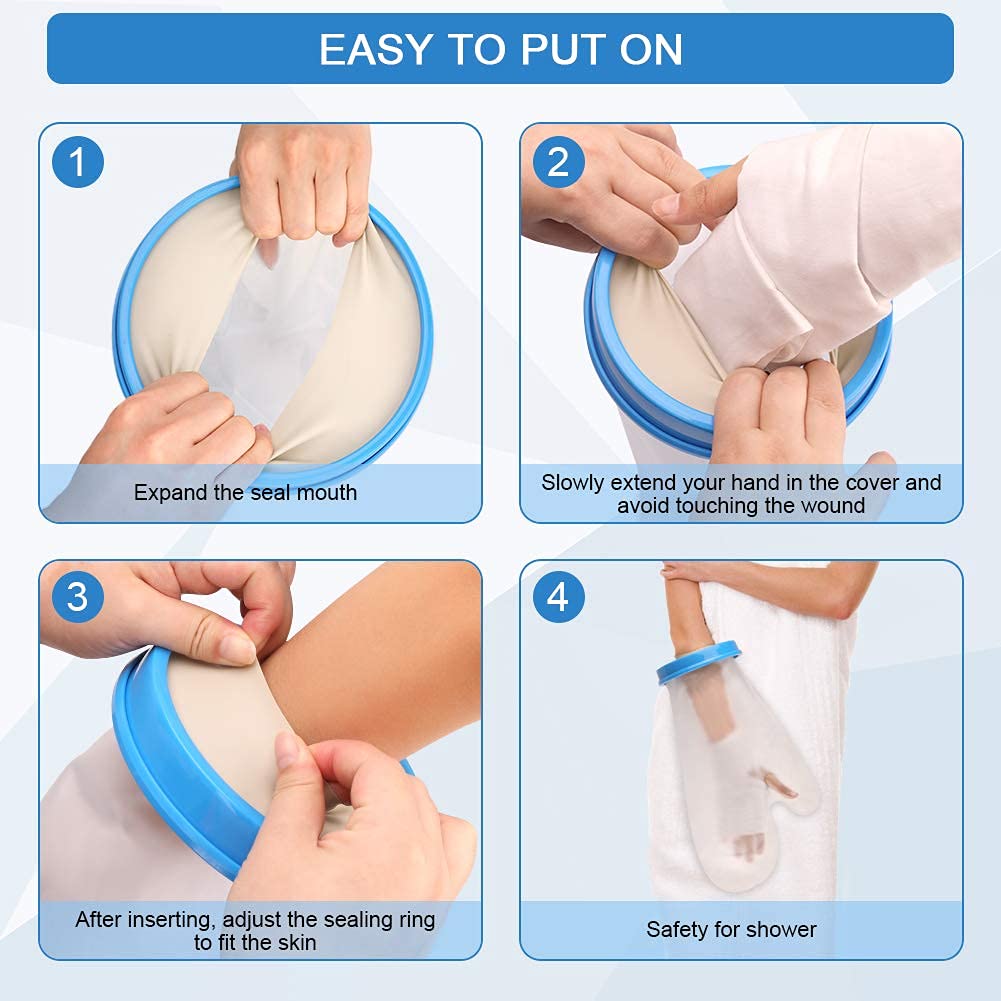 EASY TO PUT ON

1

Expand the seal mouth

2

Slowly extend your hand in the cover and avoid touching the wound

3

After inserting, adjust the sealing ring to fit the skin

4

Safety for shower