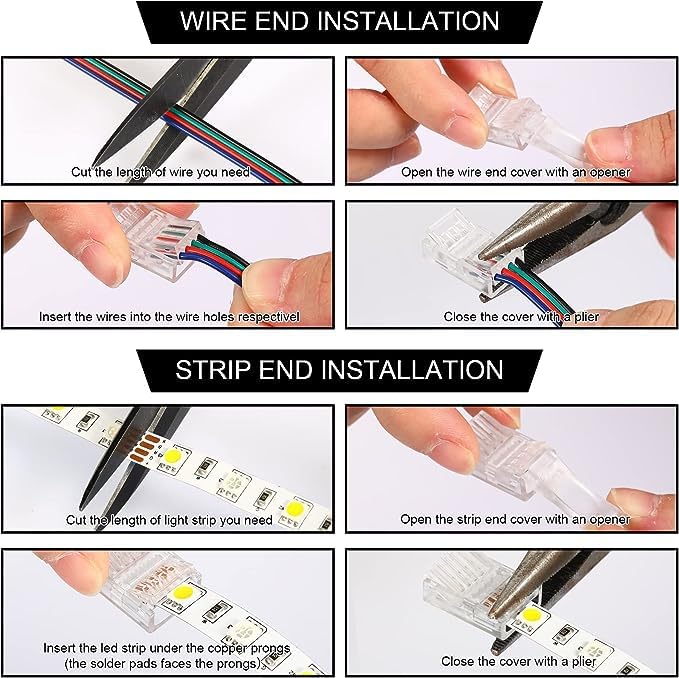 WIRE END INSTALLATION

Cut the length of wire you need

Open the wire end cover with an opener

Insert the wires into the wire holes respectivel

Close the cover with a plier

STRIP END INSTALLATION

Cut the length of light strip you need

Open the strip end cover with an opener

Insert the led strip under the copper prongs (the solder pads faces the prongs)

Close the cover with a plier