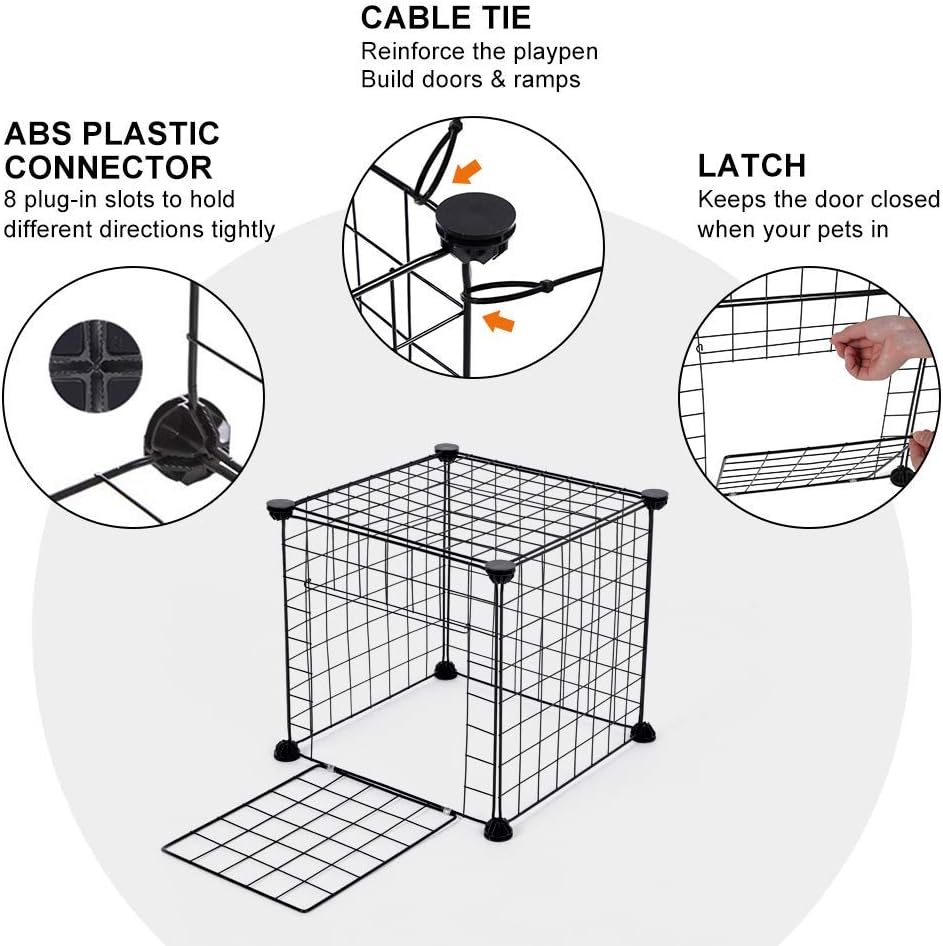 CABLE TIE
Reinforce the playpen
Build doors & ramps

ABS PLASTIC CONNECTOR
8 plug-in slots to hold different directions tightly

LATCH
Keeps the door closed when your pets in