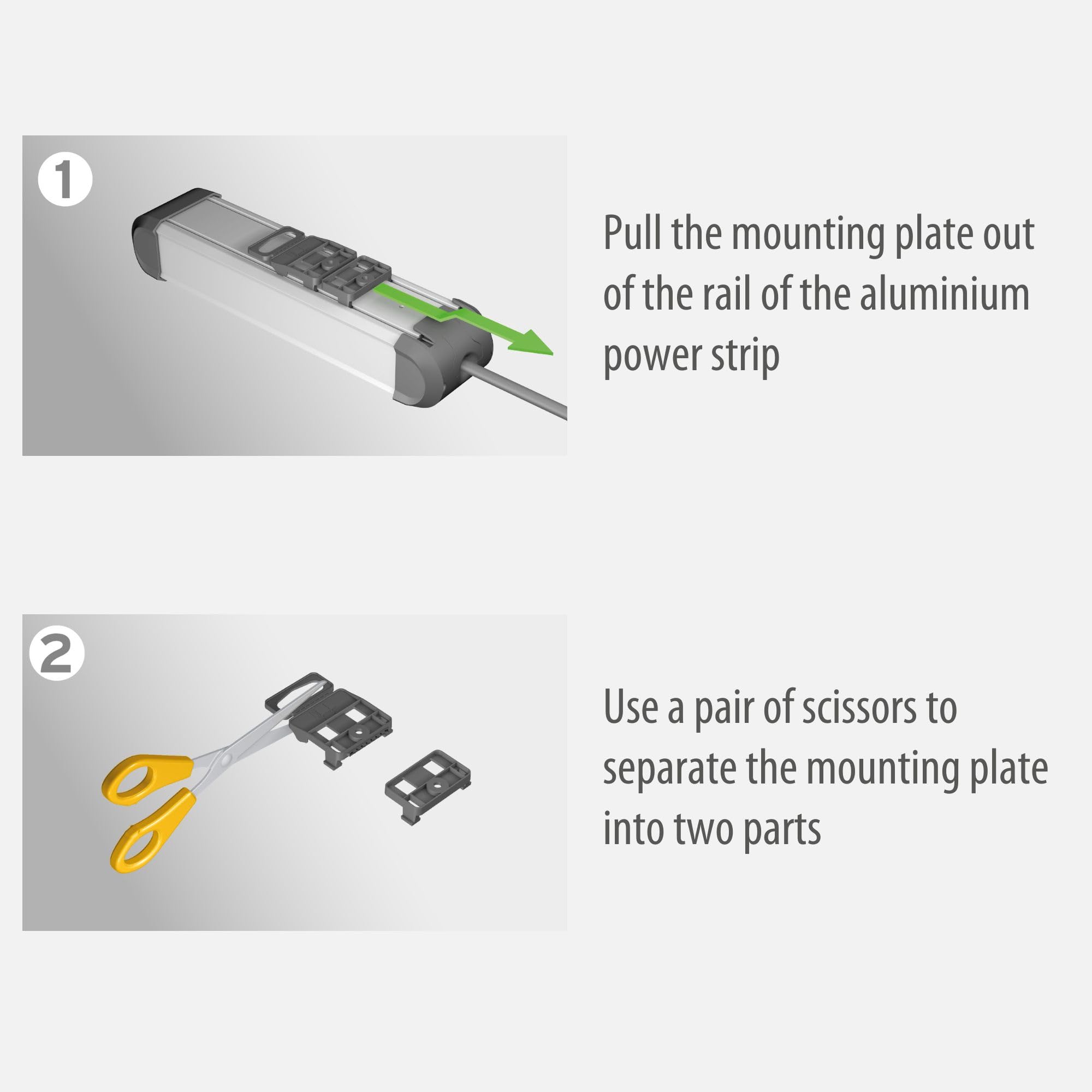 1

Pull the mounting plate out of the rail of the aluminium power strip

2

Use a pair of scissors to separate the mounting plate into two parts