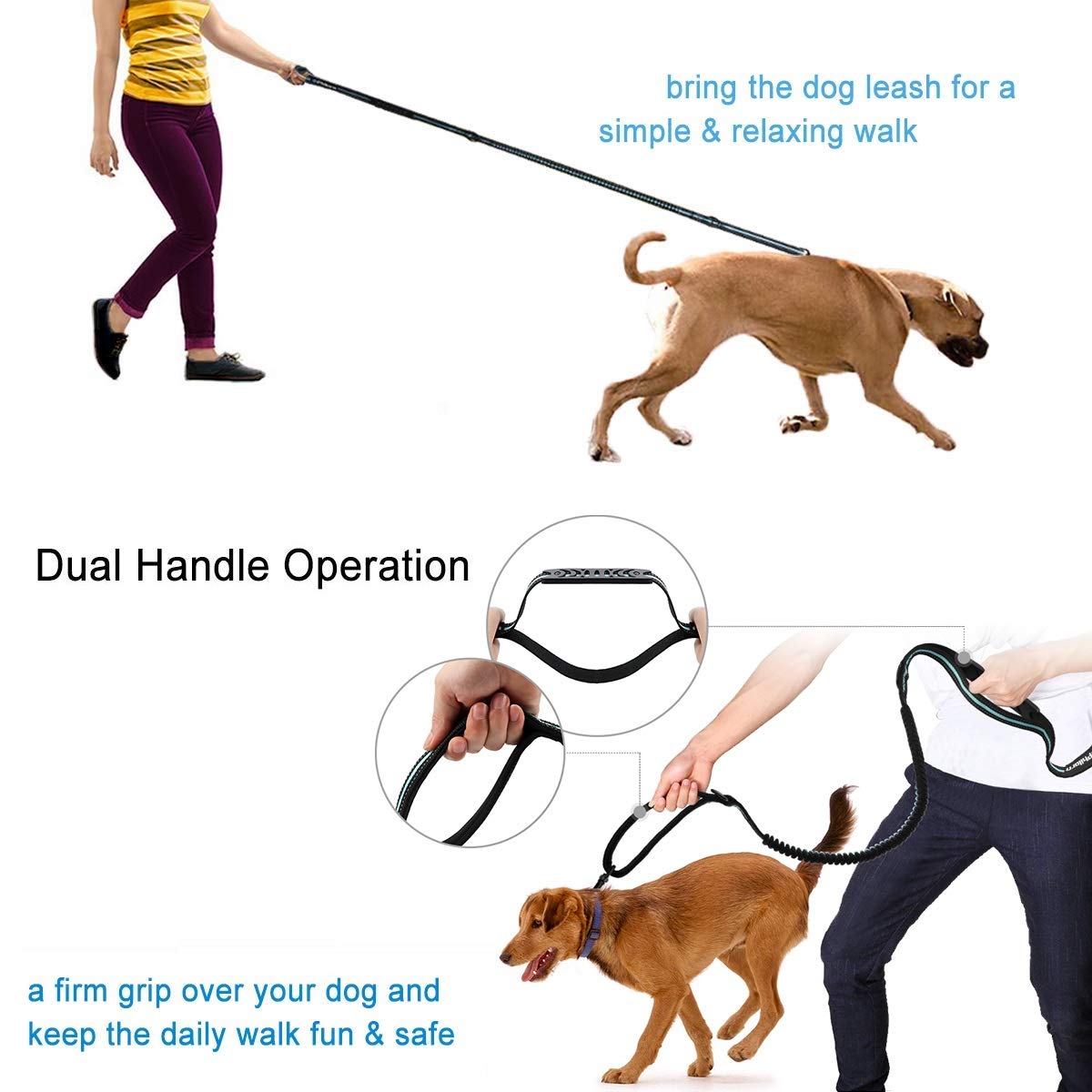 bring the dog leash for a simple & relaxing walk

Dual Handle Operation

a firm grip over your dog and keep the daily walk fun & safe