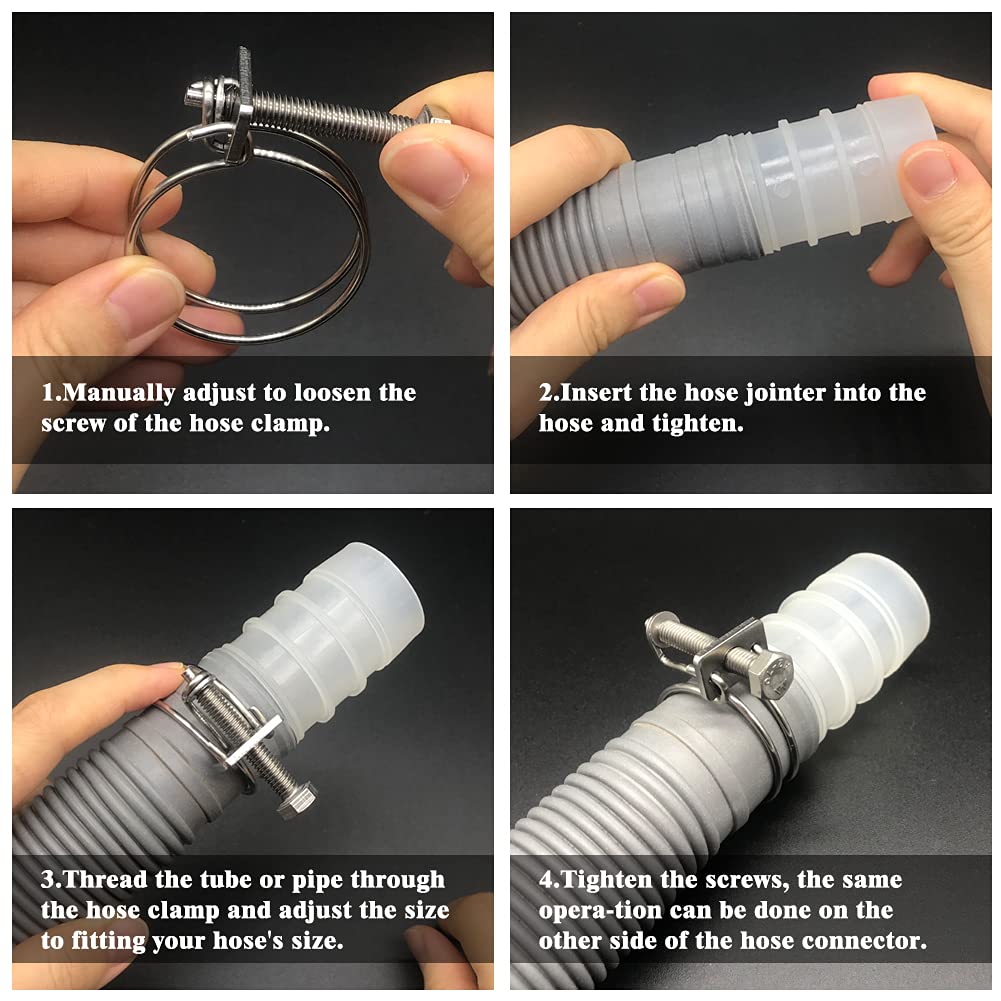 1.Manually adjust to loosen the screw of the hose clamp.

2.Insert the hose jointer into the hose and tighten.

3.Thread the tube or pipe through the hose clamp and adjust the size to fitting your hose's size.

4.Tighten the screws, the same opera-tion can be done on the other side of the hose connector.