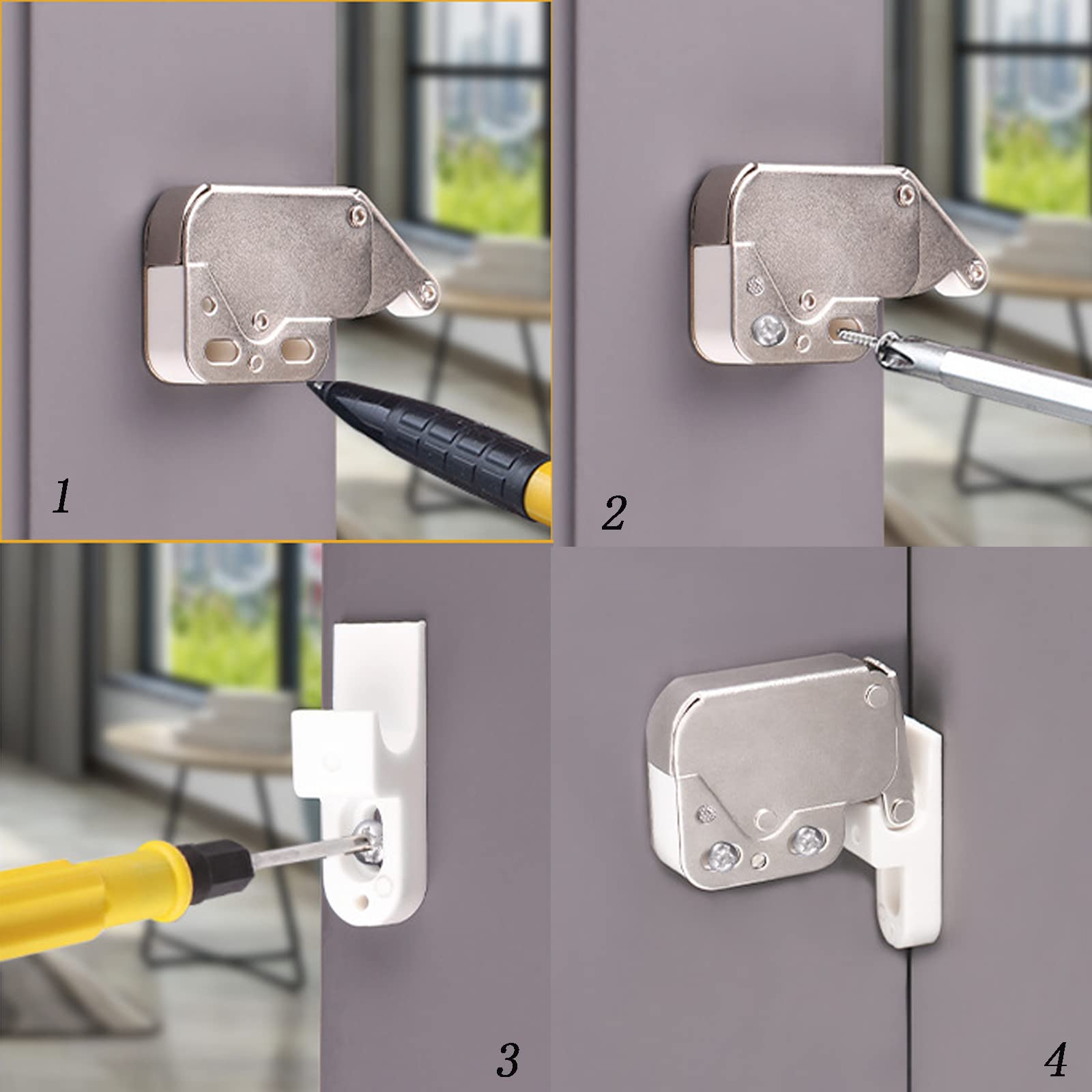 1

2

3

4