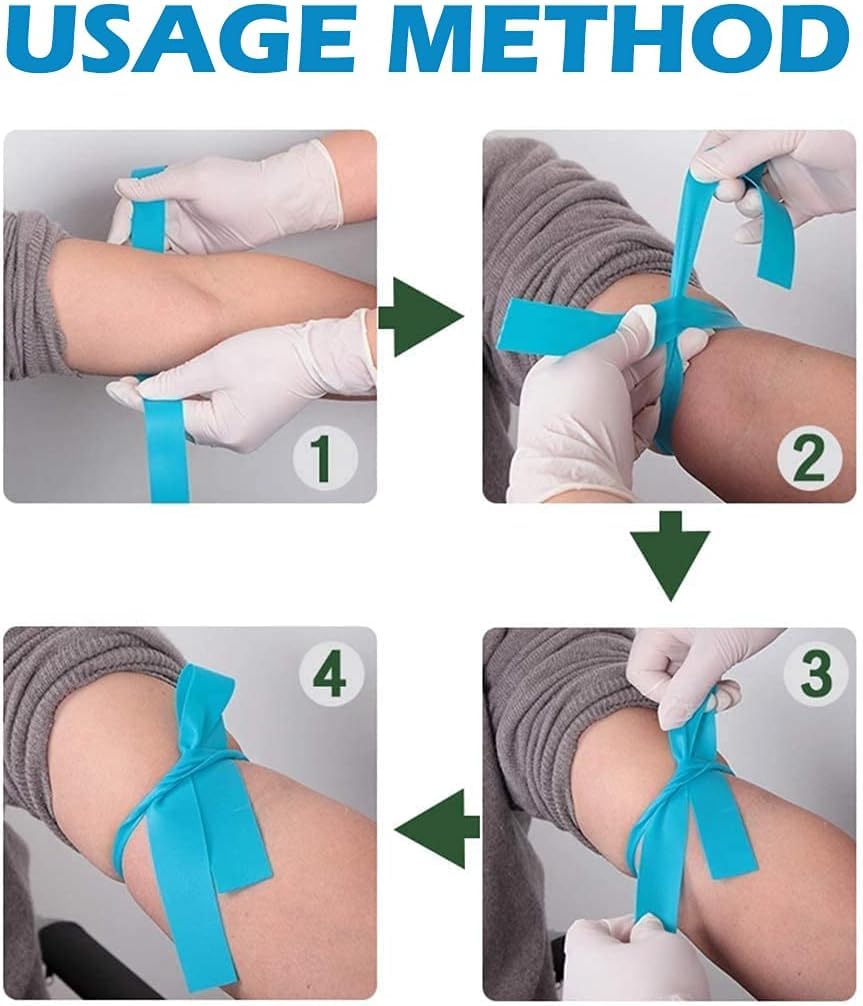 USAGE METHOD

1

2

3

4