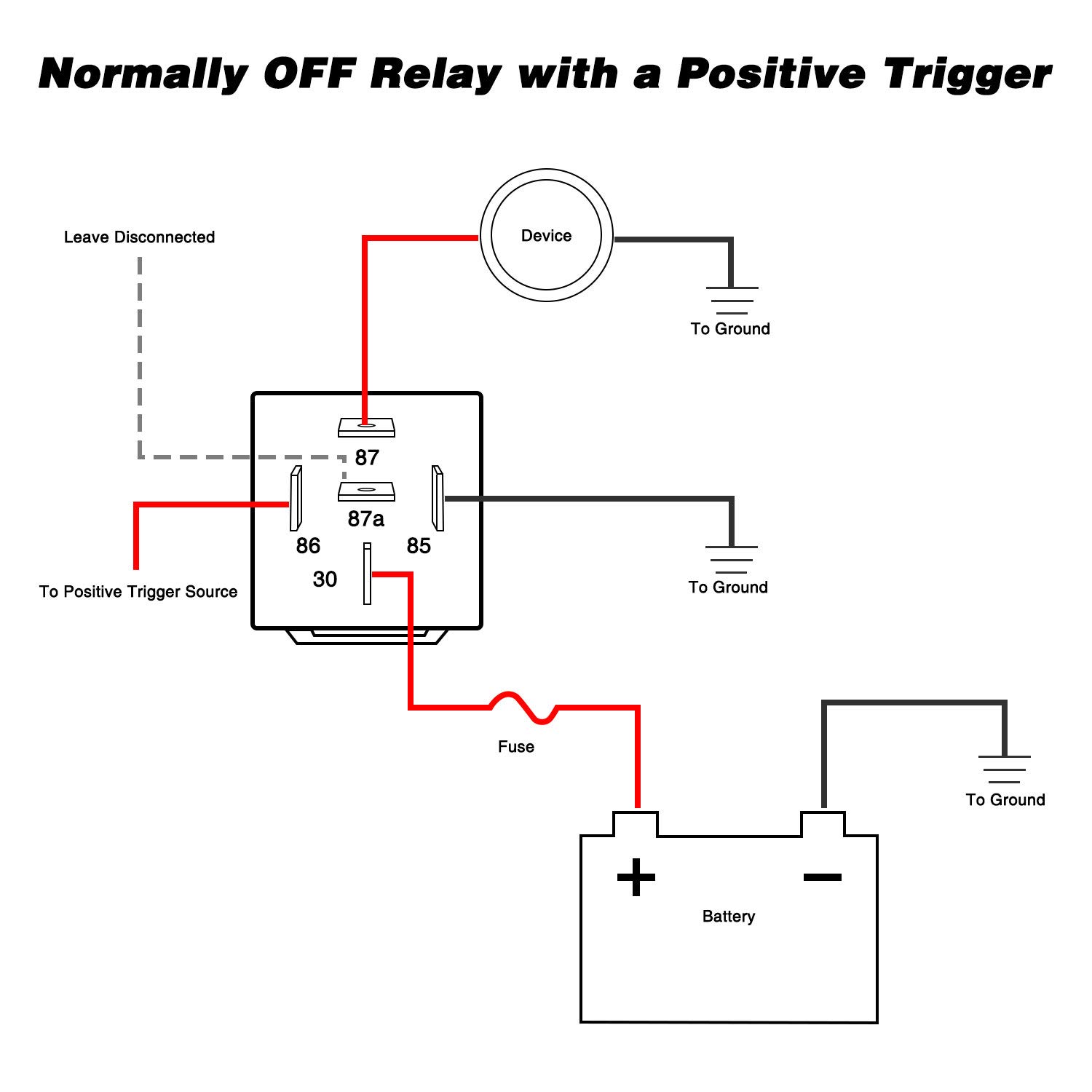 Normally OFF Relay with a Positive Trigger

Leave Disconnected

Device

To Ground

87

87a

86

85

30

To Positive Trigger Source

To Ground

Fuse

To Ground

+

−

Battery