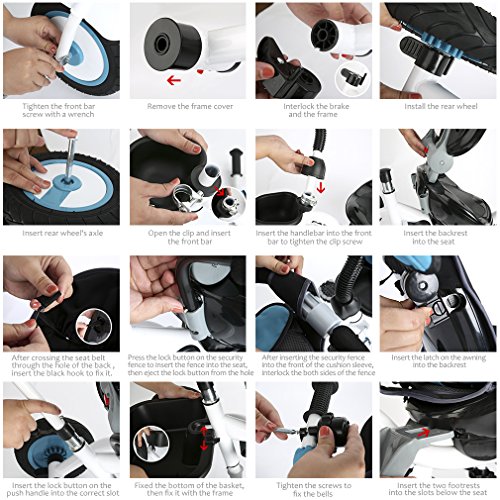 Tighten the front bar screw with a wrench

Remove the frame cover

Interlock the brake and the frame

Install the rear wheel

Insert rear wheel's axle

Open the clip and insert the front bar

Insert the handlebar into the front bar to tighten the clip screw

Insert the backrest into the seat

After crossing the seat belt through the hole of the back , insert the black hook to fix it.

Press the lock button on the security fence to insert the fence into the seat, then eject the lock button from the hole

After inserting the security fence into the front of the cushion sleeve, interlock the both sides of the fence

Insert the latch on the awning into the backrest

Insert the lock button on the push handle into the correct slot

Fixed the bottom of the basket, then fix it with the frame

Tighten the screws to fix the bells

Insert the two footrests into the slots below the seat