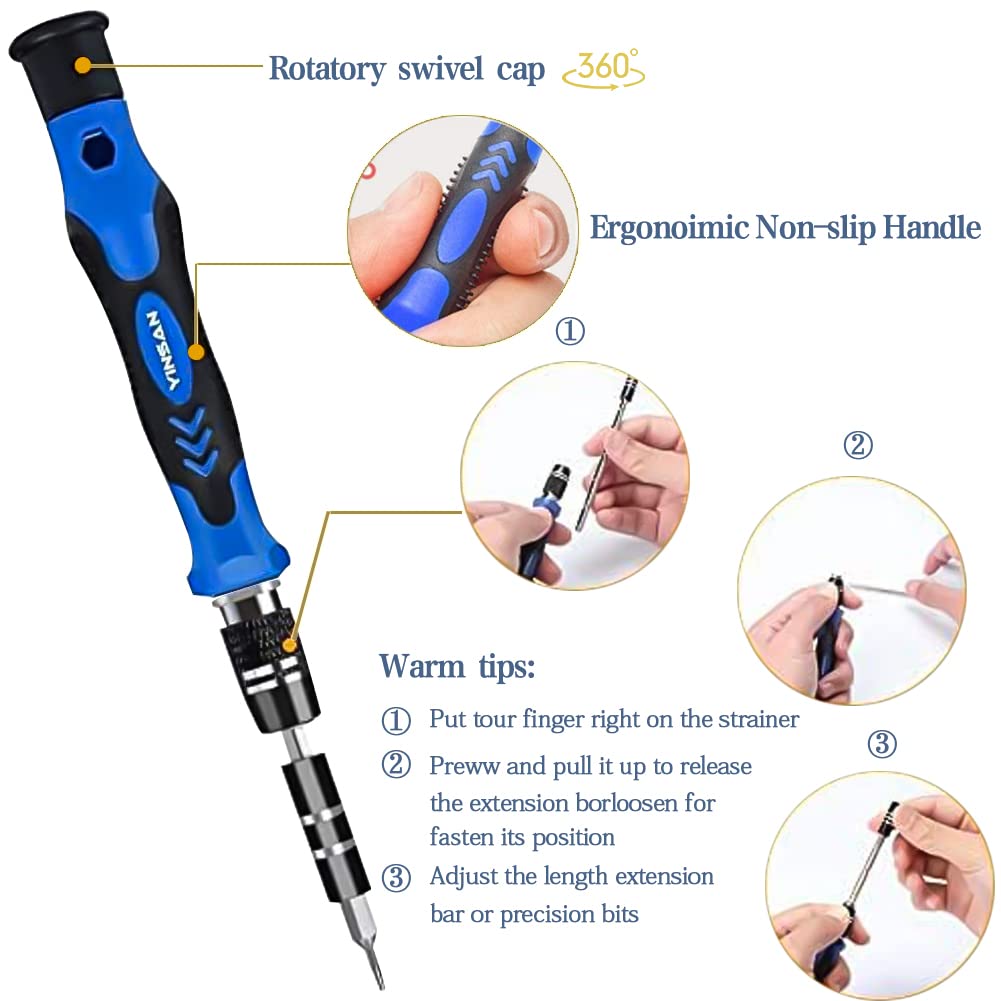 Rotatory swivel cap 360°

Ergonoimic Non-slip Handle

YINSAN

①

②

③

Warm tips:

① Put tour finger right on the strainer

② Preww and pull it up to release the extension borloosen for fasten its position

③ Adjust the length extension bar or precision bits