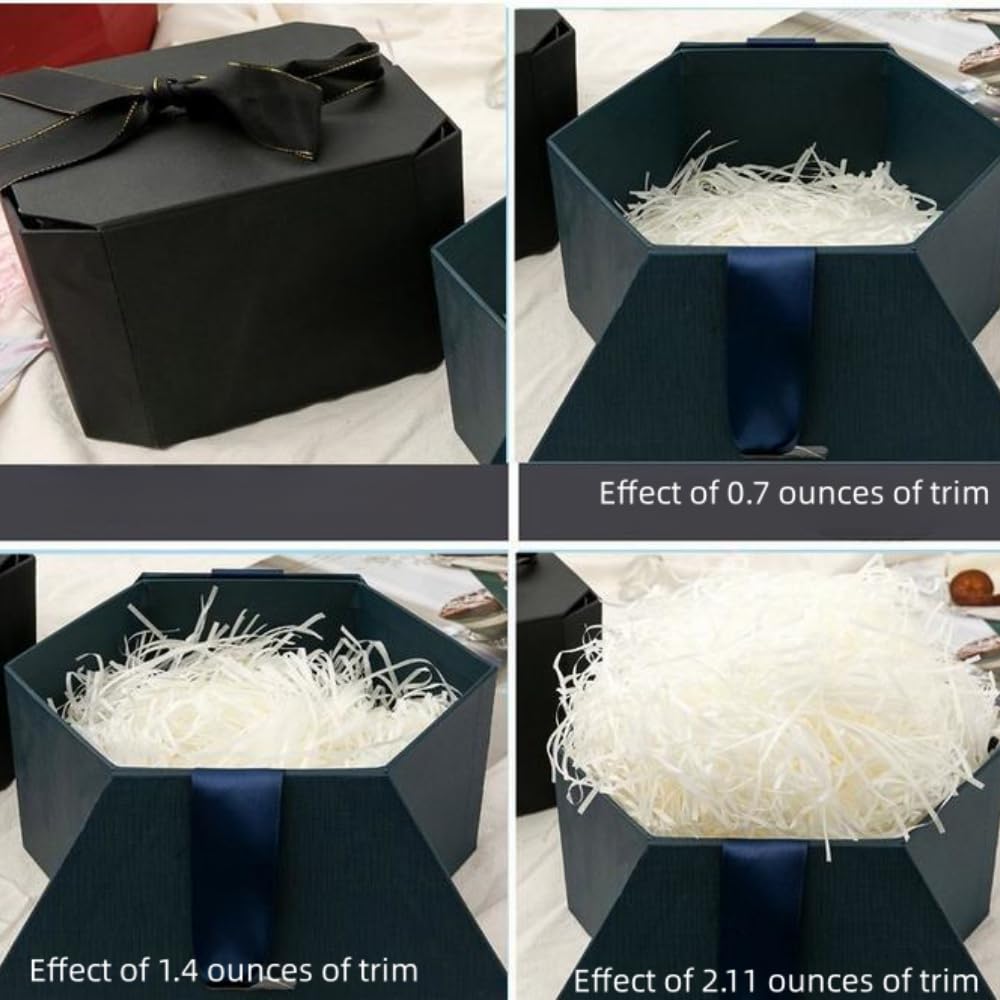 Effect of 0.7 ounces of trim

Effect of 1.4 ounces of trim

Effect of 2.11 ounces of trim