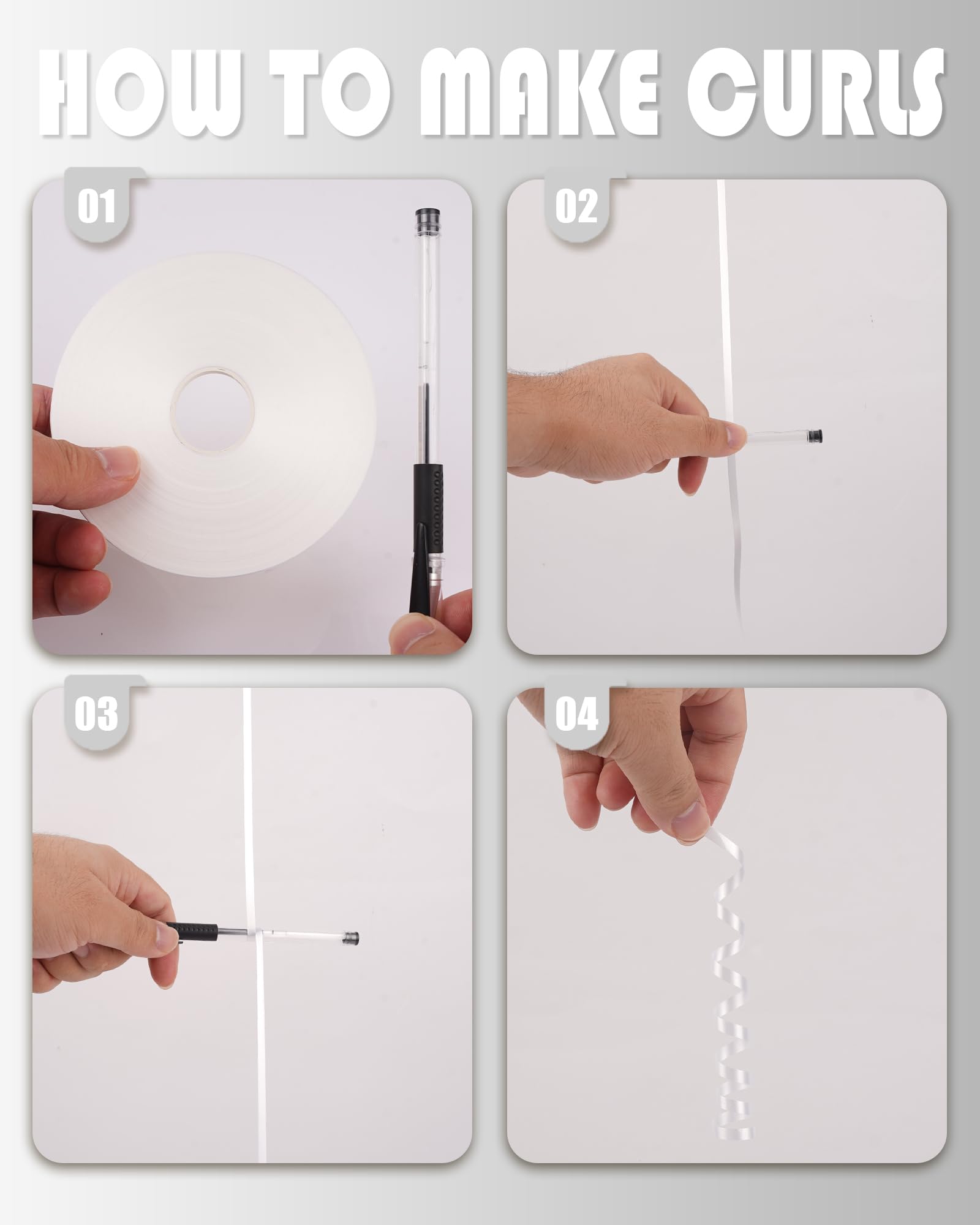 HOW TO MAKE CURLS

01

02

03

04