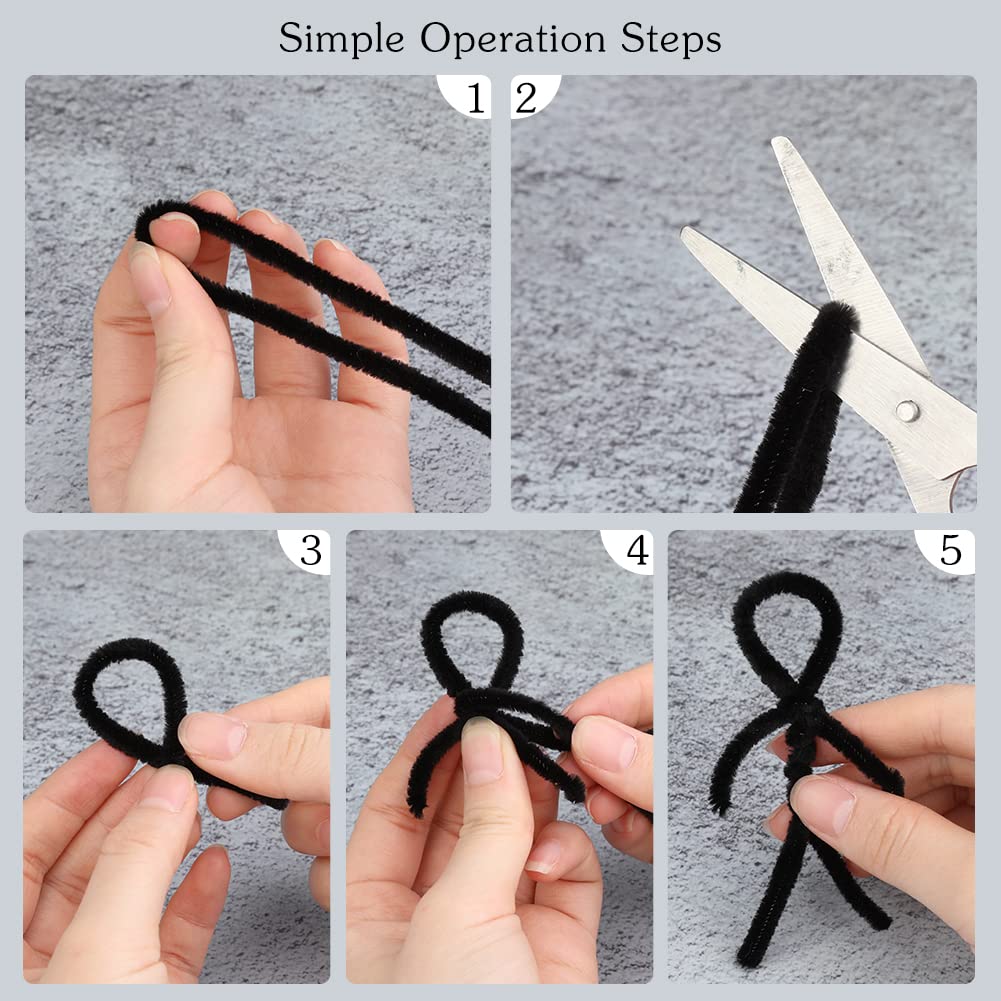 Simple Operation Steps

1

2

3

4

5