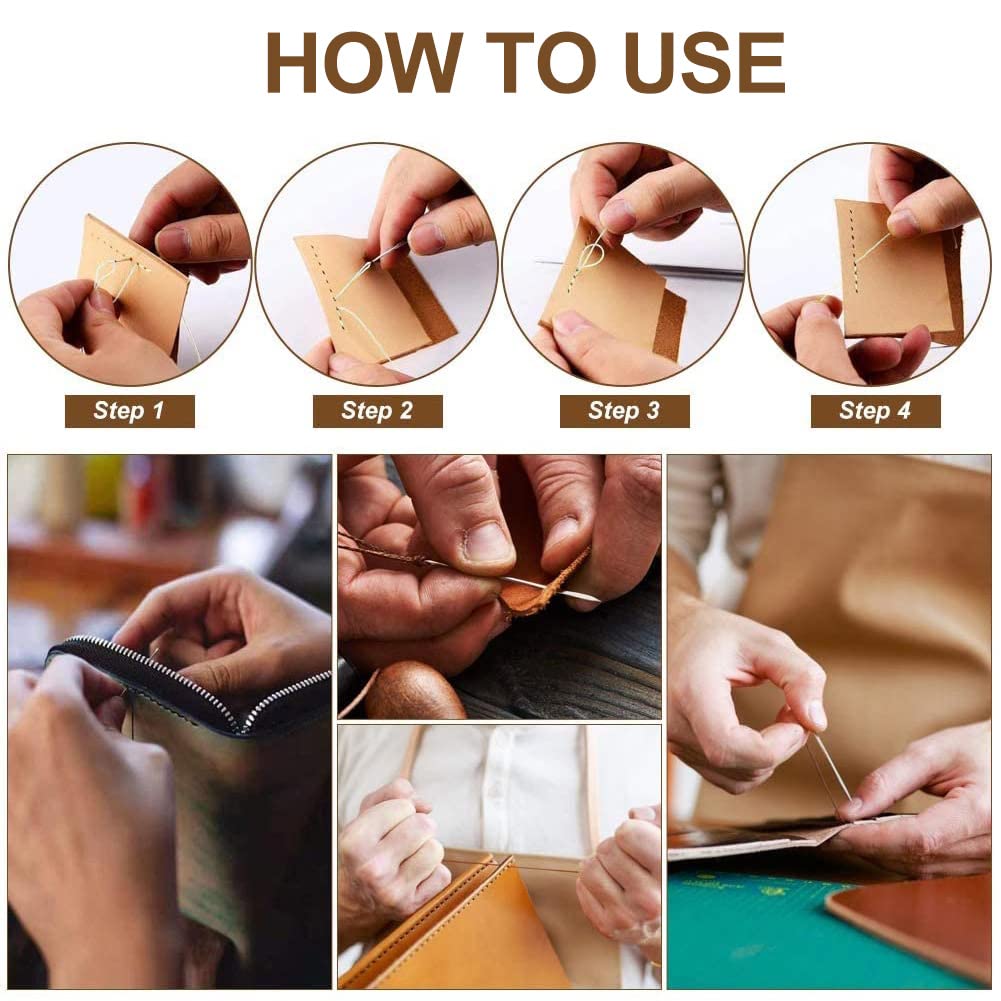 HOW TO USE

Step 1

Step 2

Step 3

Step 4