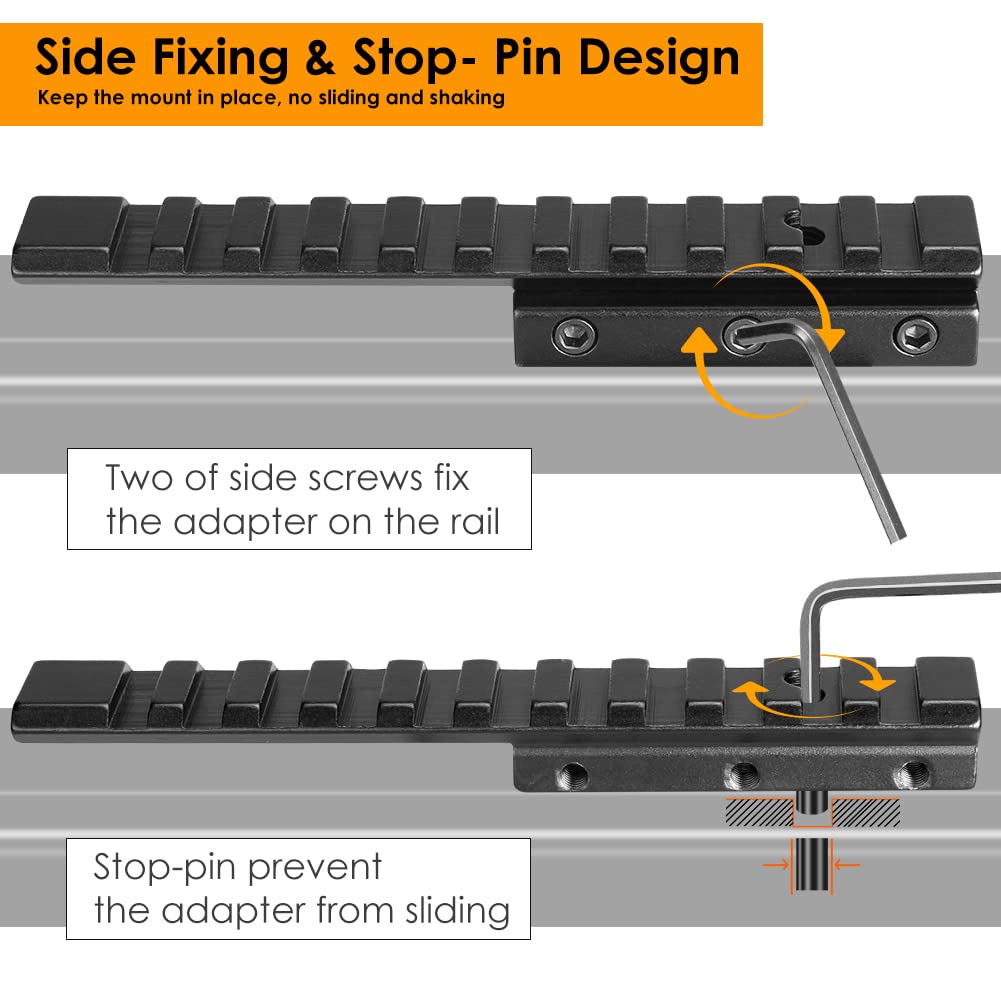 Side Fixing & Stop- Pin Design
Keep the mount in place, no sliding and shaking

Two of side screws fix the adapter on the rail

Stop-pin prevent the adapter from sliding