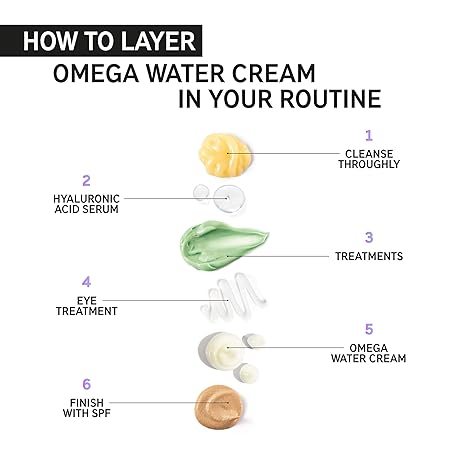 HOW TO LAYER
OMEGA WATER CREAM
IN YOUR ROUTINE

1
CLEANSE THROUGHLY

2
HYALURONIC ACID SERUM

3
TREATMENTS

4
EYE TREATMENT

5
OMEGA WATER CREAM

6
FINISH WITH SPF