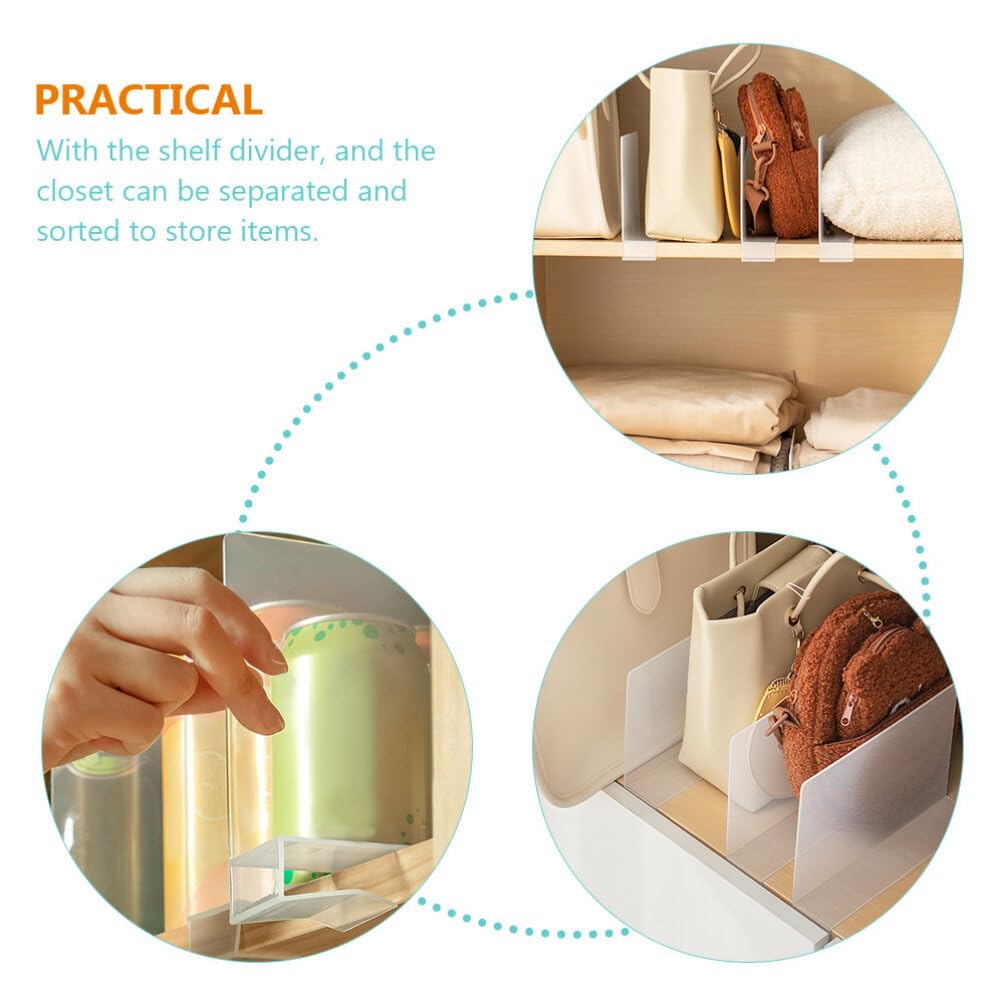 PRACTICAL

With the shelf divider, and the closet can be separated and sorted to store items.