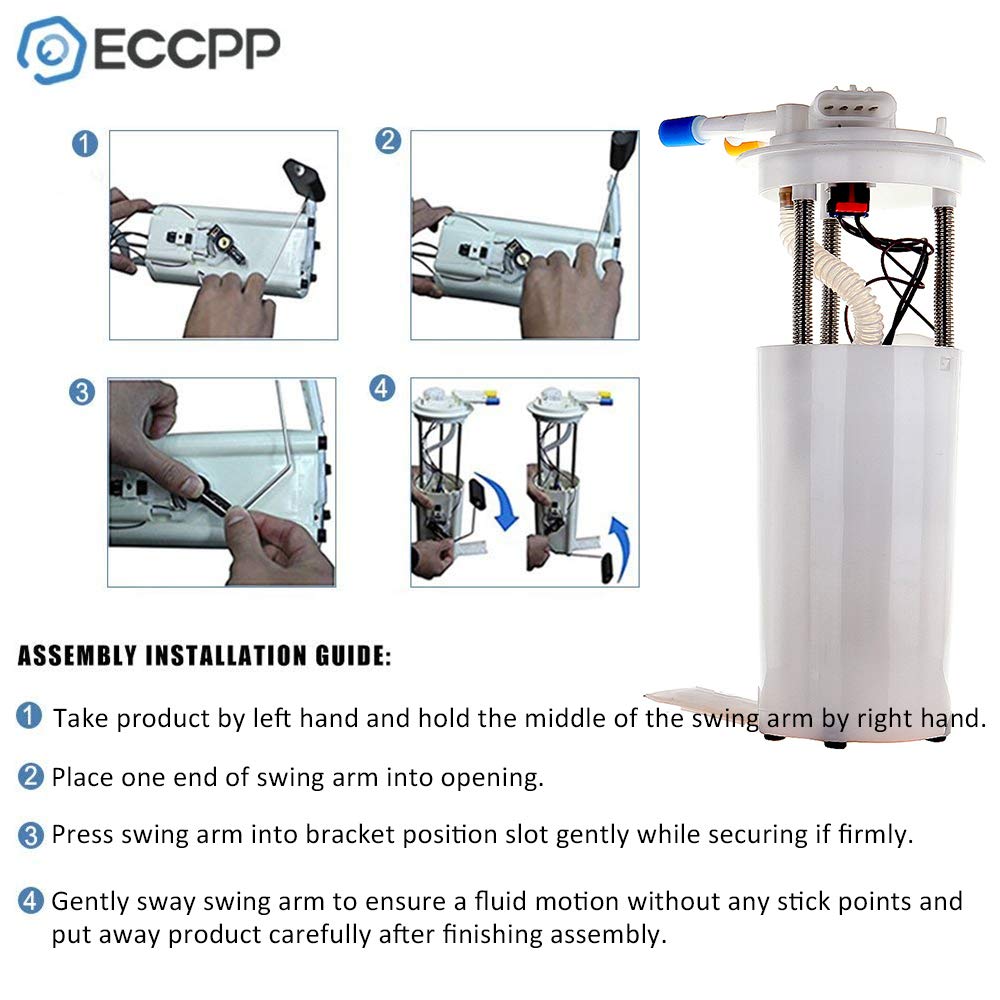 ECCPP

1

2

3

4

ASSEMBLY INSTALLATION GUIDE:

1 Take product by left hand and hold the middle of the swing arm by right hand.

2 Place one end of swing arm into opening.

3 Press swing arm into bracket position slot gently while securing if firmly.

4 Gently sway swing arm to ensure a fluid motion without any stick points and put away product carefully after finishing assembly.