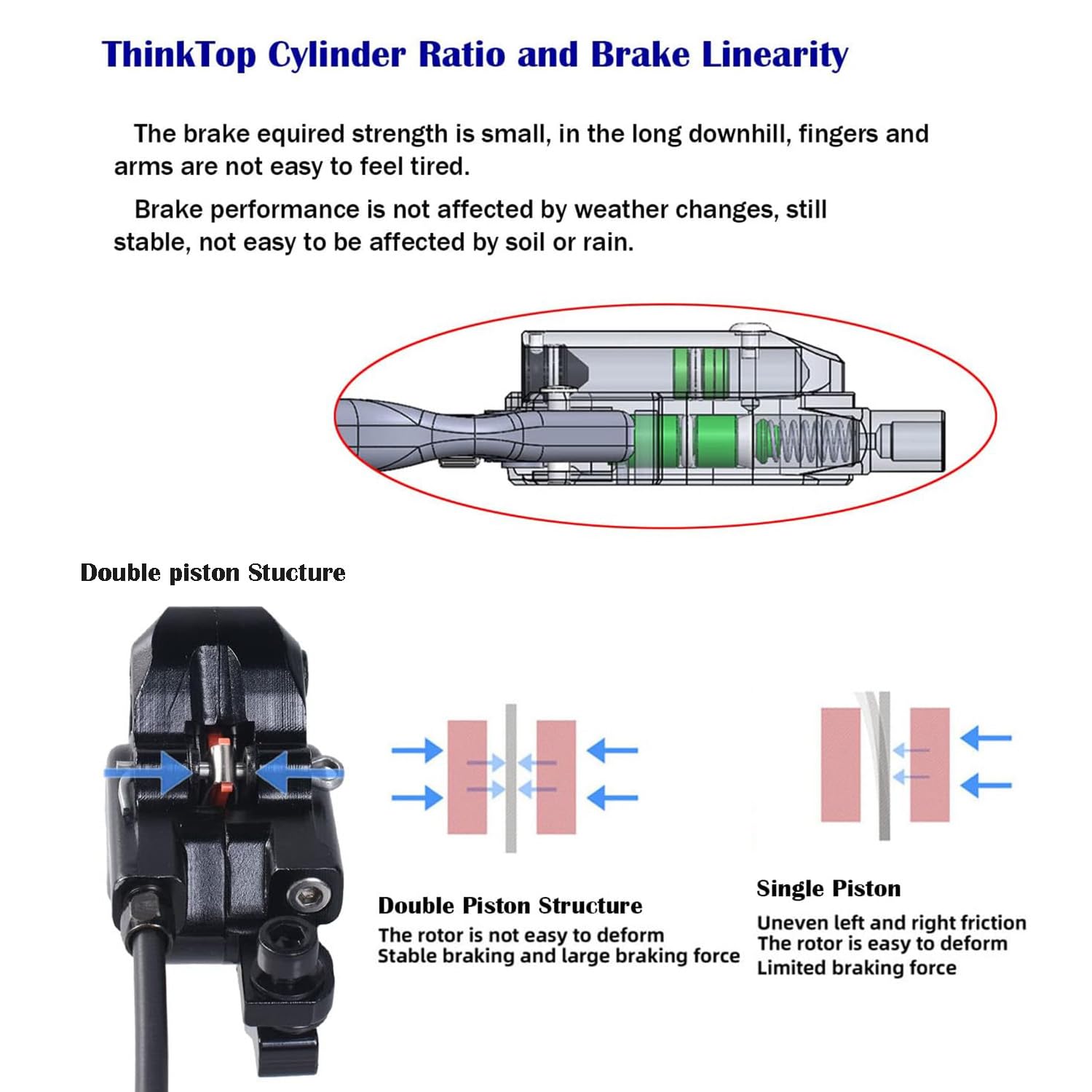 ThinkTop Cylinder Ratio and Brake Linearity

The brake equired strength is small, in the long downhill, fingers and arms are not easy to feel tired.

Brake performance is not affected by weather changes, still stable, not easy to be affected by soil or rain.

Double piston Stucture

Double Piston Structure
The rotor is not easy to deform
Stable braking and large braking force

Single Piston
Uneven left and right friction
The rotor is easy to deform
Limited braking force