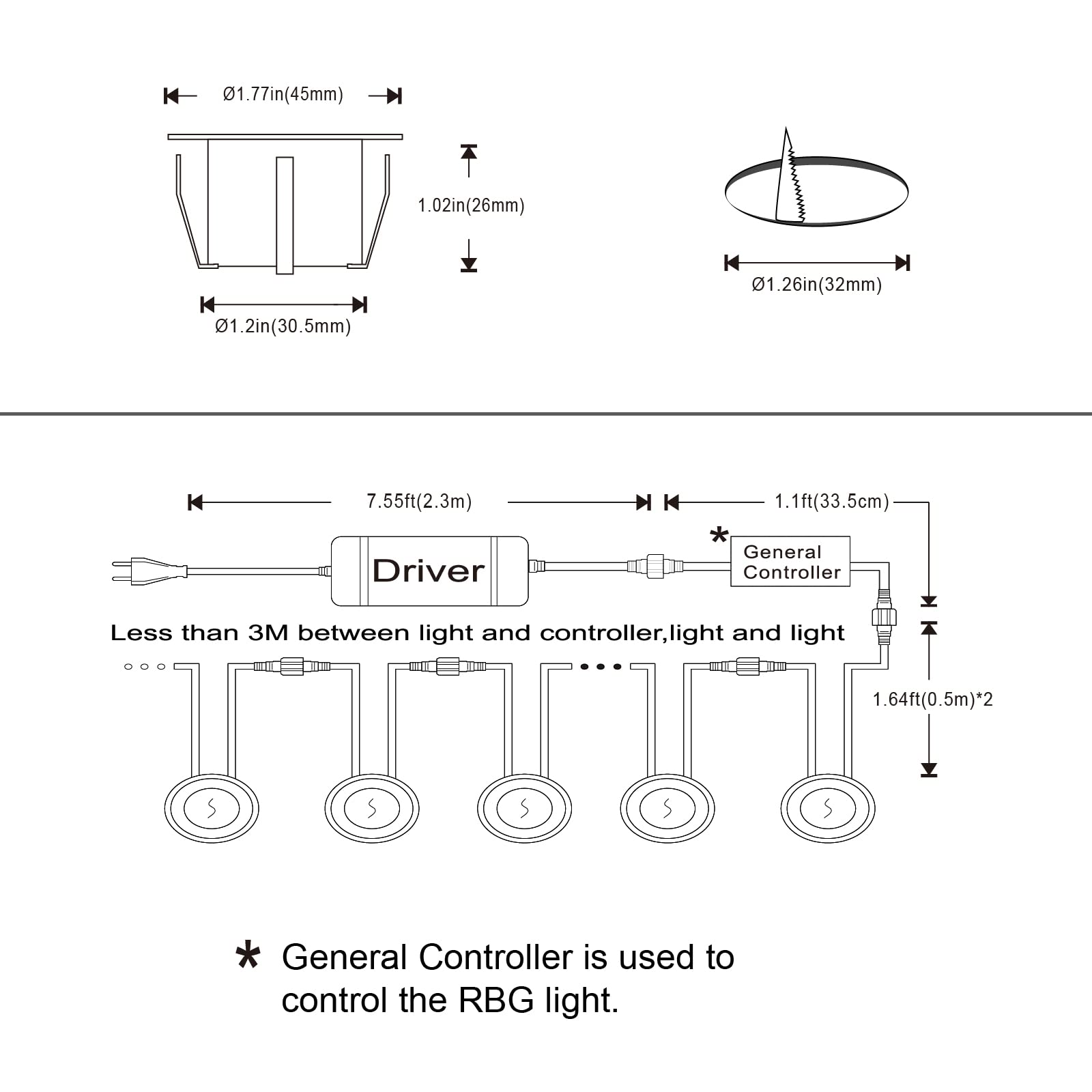 Ø1.77in(45mm)

1.02in(26mm)

Ø1.2in(30.5mm)

Ø1.26in(32mm)

7.55ft(2.3m)

1.1ft(33.5cm)

Driver

*

General Controller

Less than 3M between light and controller,light and light

1.64ft(0.5m)*2

* General Controller is used to control the RBG light.