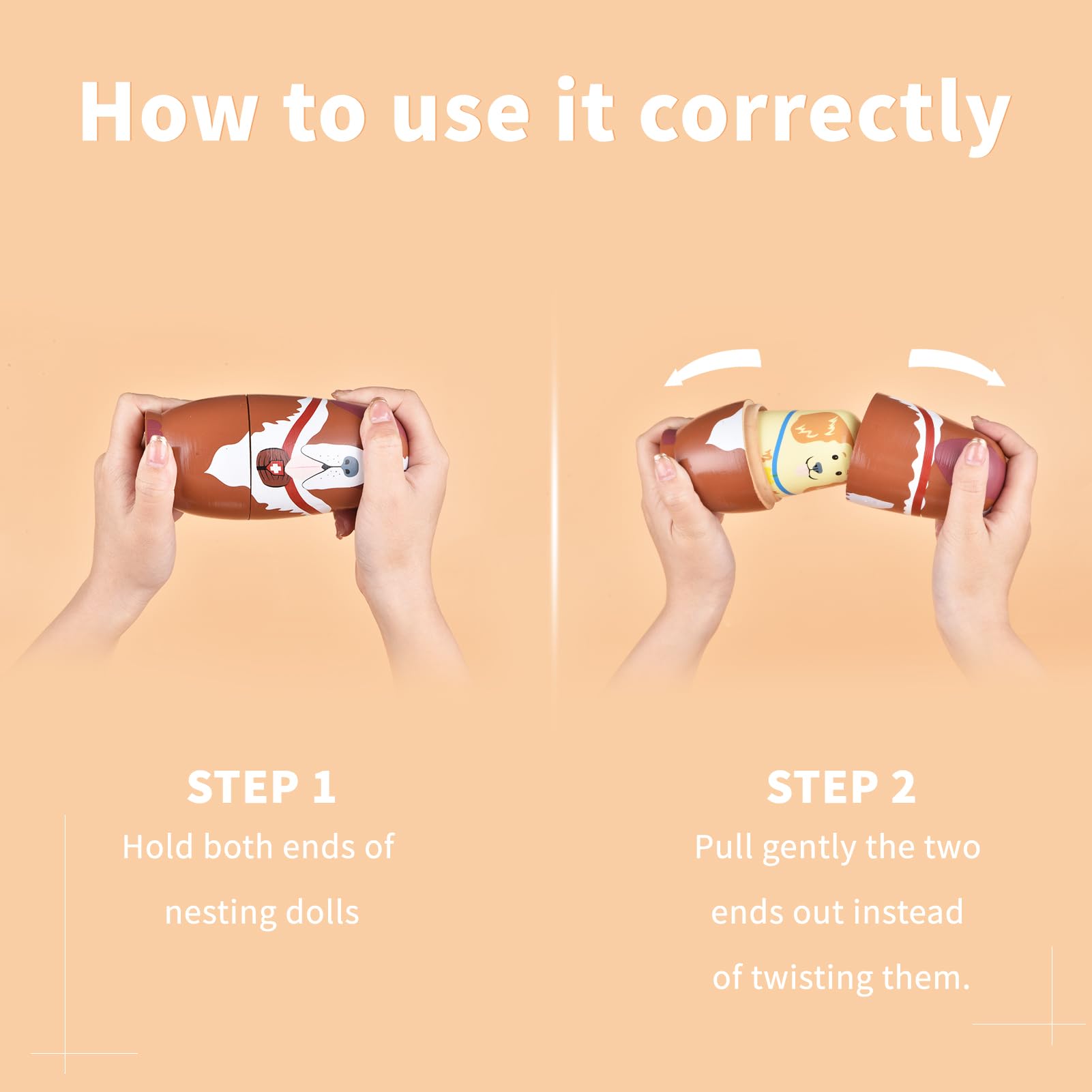 How to use it correctly

STEP 1
Hold both ends of nesting dolls

STEP 2
Pull gently the two ends out instead of twisting them.