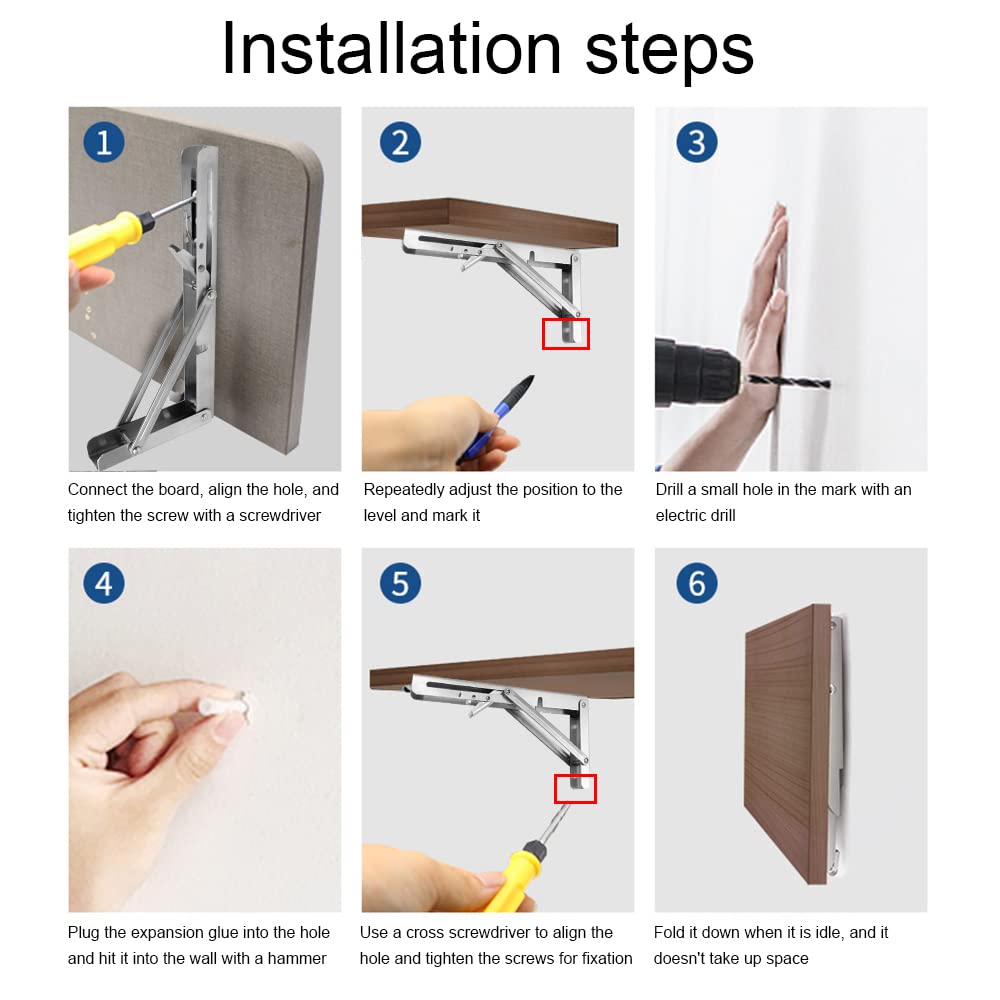 Installation steps

1

Connect the board, align the hole, and tighten the screw with a screwdriver

2

Repeatedly adjust the position to the level and mark it

3

Drill a small hole in the mark with an electric drill

4

Plug the expansion glue into the hole and hit it into the wall with a hammer

5

Use a cross screwdriver to align the hole and tighten the screws for fixation

6

Fold it down when it is idle, and it doesn't take up space