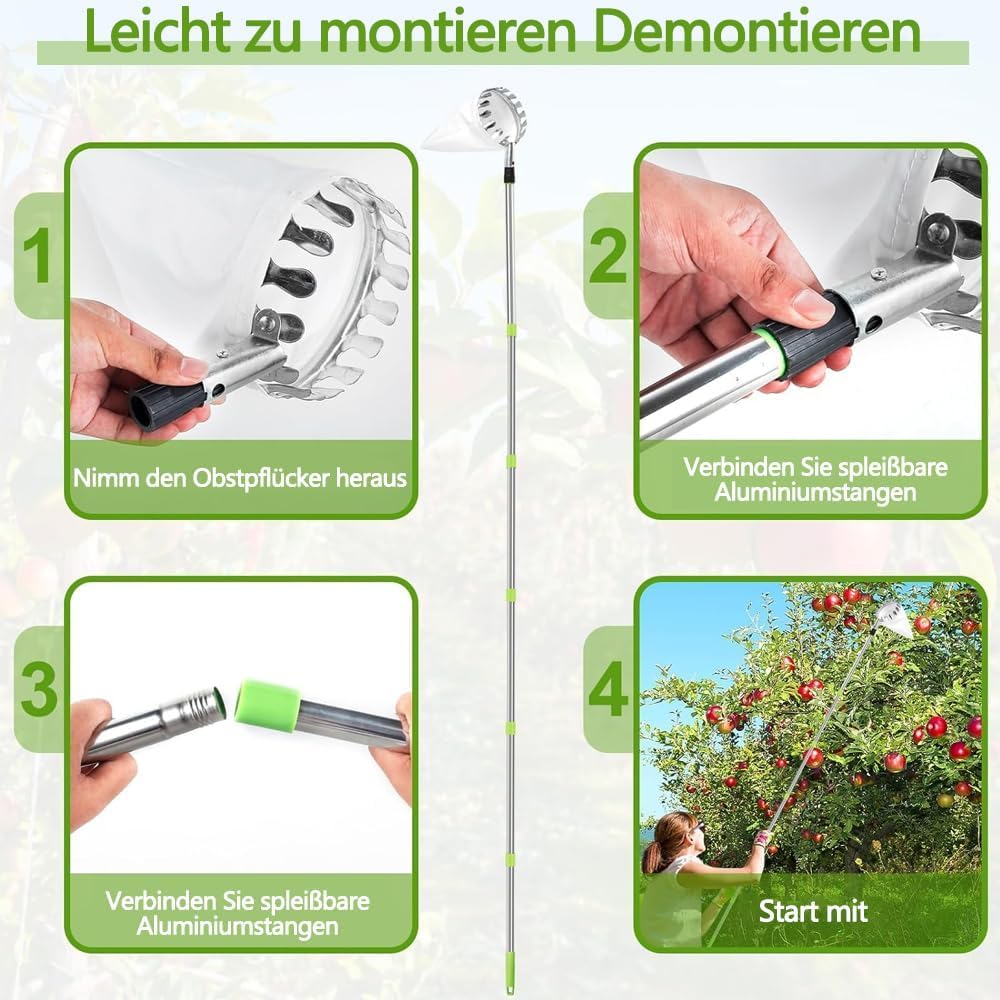 Leicht zu montieren Demontieren

1

Nimm den Obstpflücker heraus

2

Verbinden Sie spleißbare Aluminiumstangen

3

Verbinden Sie spleißbare Aluminiumstangen

4

Start mit