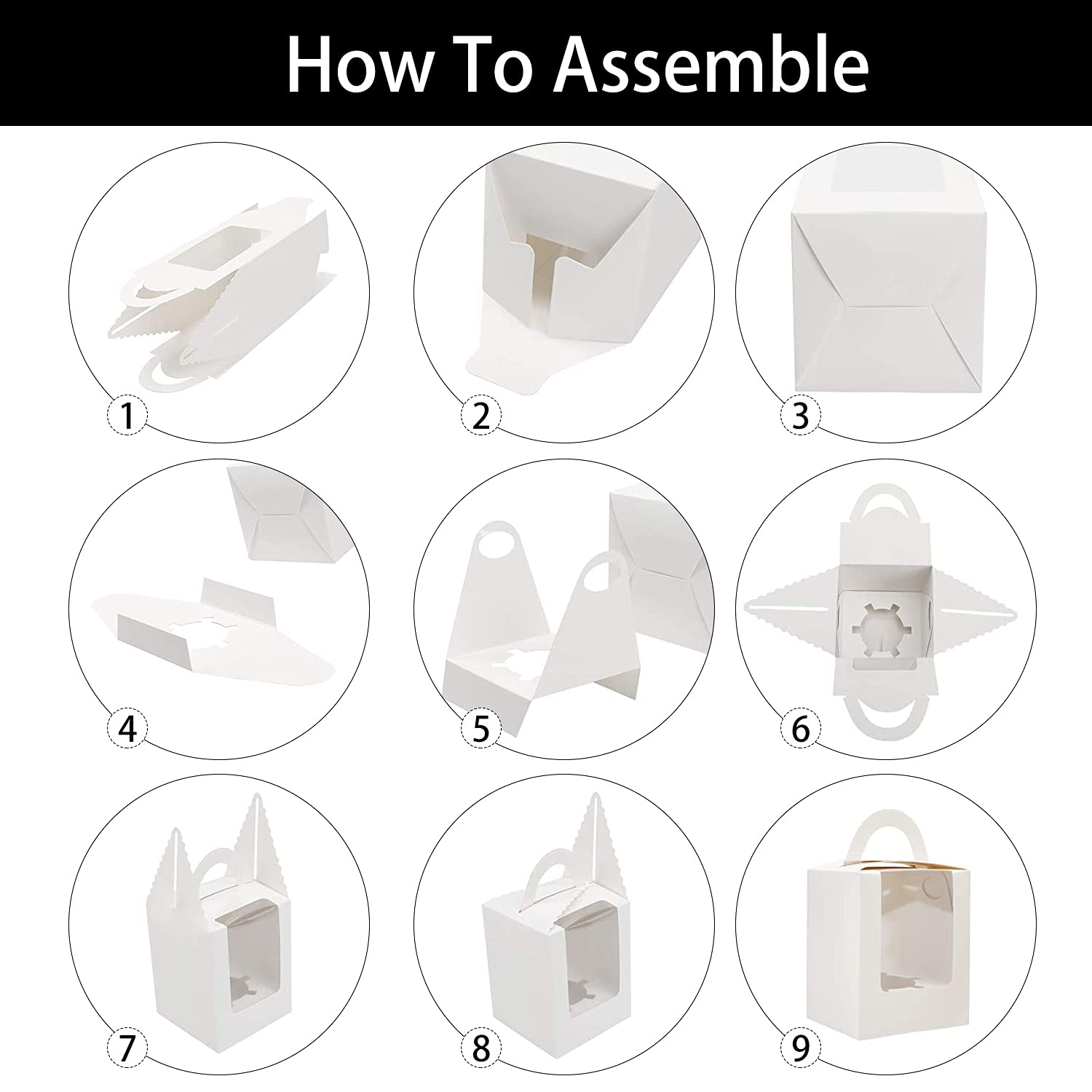 How To Assemble

1

2

3

4

5

6

7

8

9