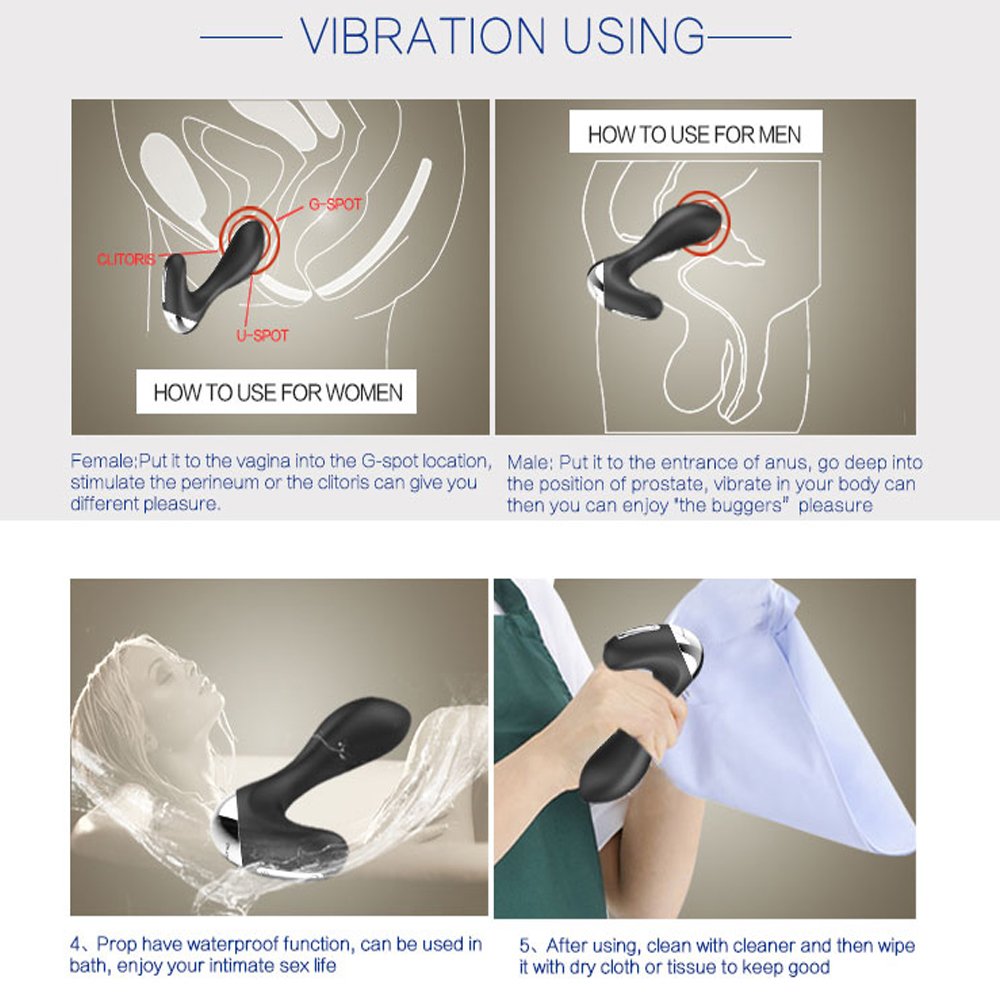 VIBRATION USING

G-SPOT

CLITORIS

U-SPOT

HOW TO USE FOR WOMEN

HOW TO USE FOR MEN

Female:Put it to the vagina into the G-spot location, stimulate the perineum or the clitoris can give you different pleasure.

Male: Put it to the entrance of anus, go deep into the position of prostate, vibrate in your body can then you can enjoy "the buggers" pleasure

4、Prop have waterproof function, can be used in bath, enjoy your intimate sex life

5、After using, clean with cleaner and then wipe it with dry cloth or tissue to keep good