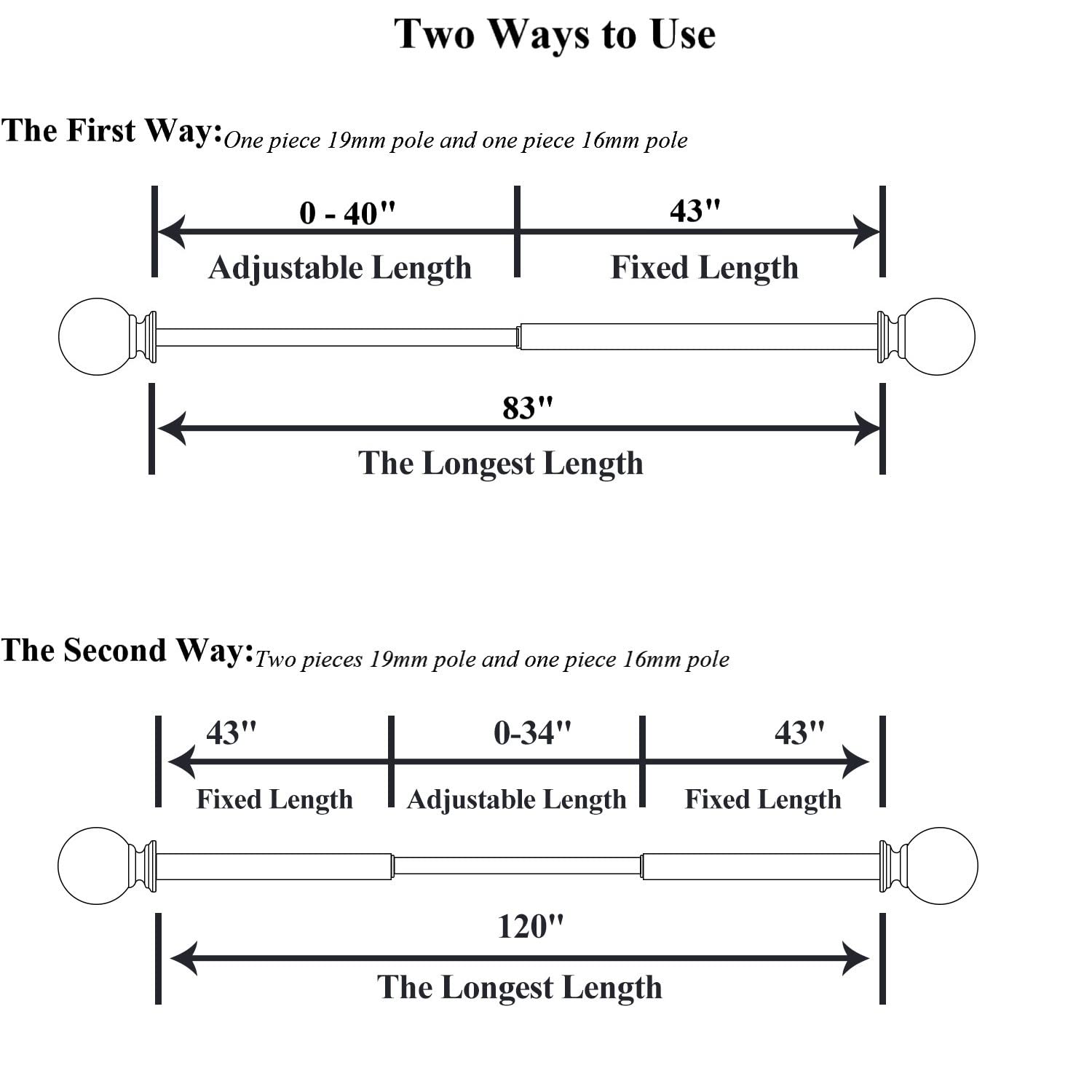 Two Ways to Use

The First Way: One piece 19mm pole and one piece 16mm pole

0 - 40"
Adjustable Length

43"
Fixed Length

83"
The Longest Length

The Second Way: Two pieces 19mm pole and one piece 16mm pole

43"
Fixed Length

0-34"
Adjustable Length

43"
Fixed Length

120"
The Longest Length