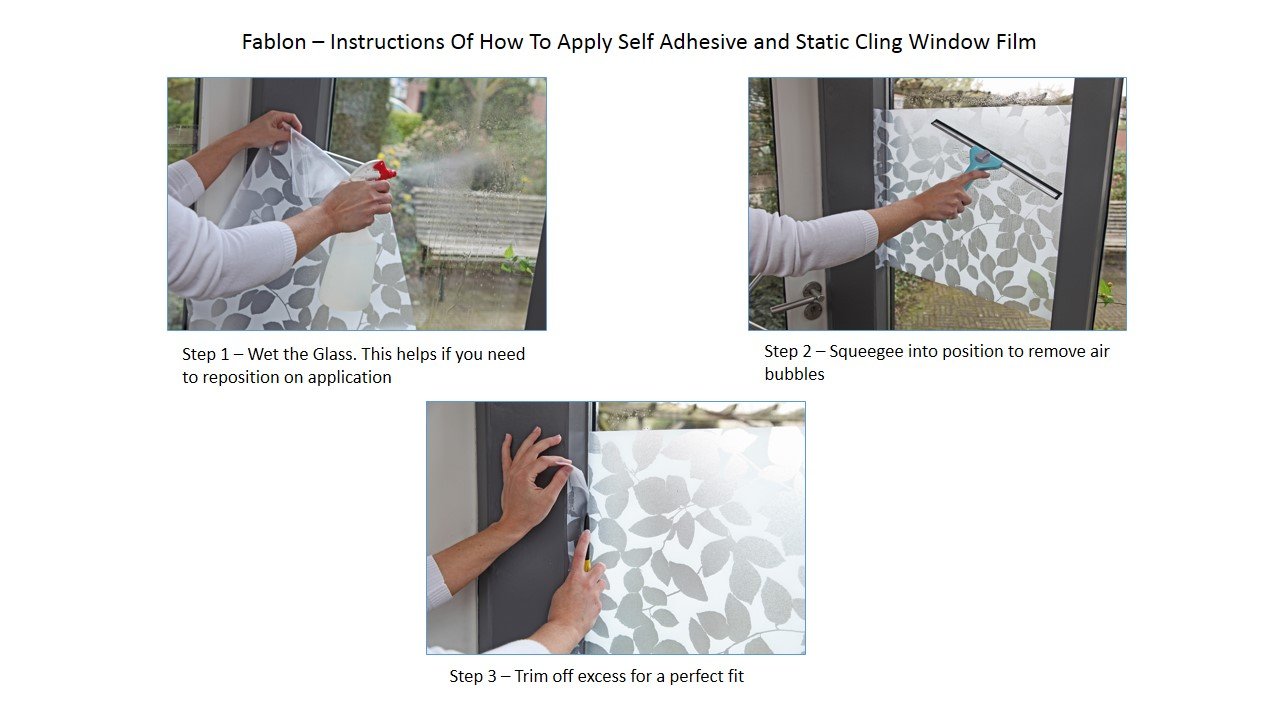 Fablon – Instructions Of How To Apply Self Adhesive and Static Cling Window Film

Step 1 – Wet the Glass. This helps if you need to reposition on application

Step 2 – Squeegee into position to remove air bubbles

Step 3 – Trim off excess for a perfect fit