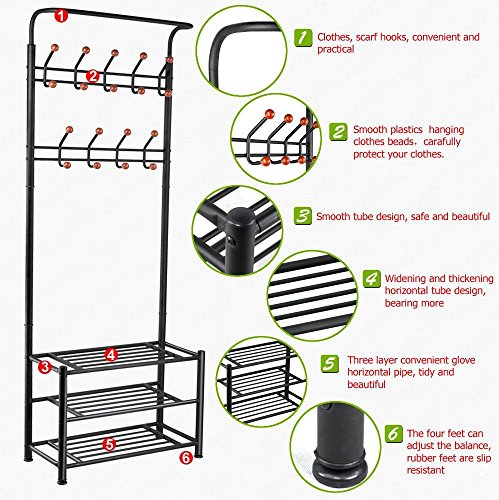 1
2
4
3
5
6

1 Clothes, scarf hooks, convenient and practical

2 Smooth plastics hanging clothes beads. carafully protect your clothes.

3 Smooth tube design, safe and beautiful

4 Widening and thickening horizontal tube design, bearing more

5 Three layer convenient glove horizontal pipe, tidy and beautiful

6 The four feet can adjust the balance, rubber feet are slip resistant