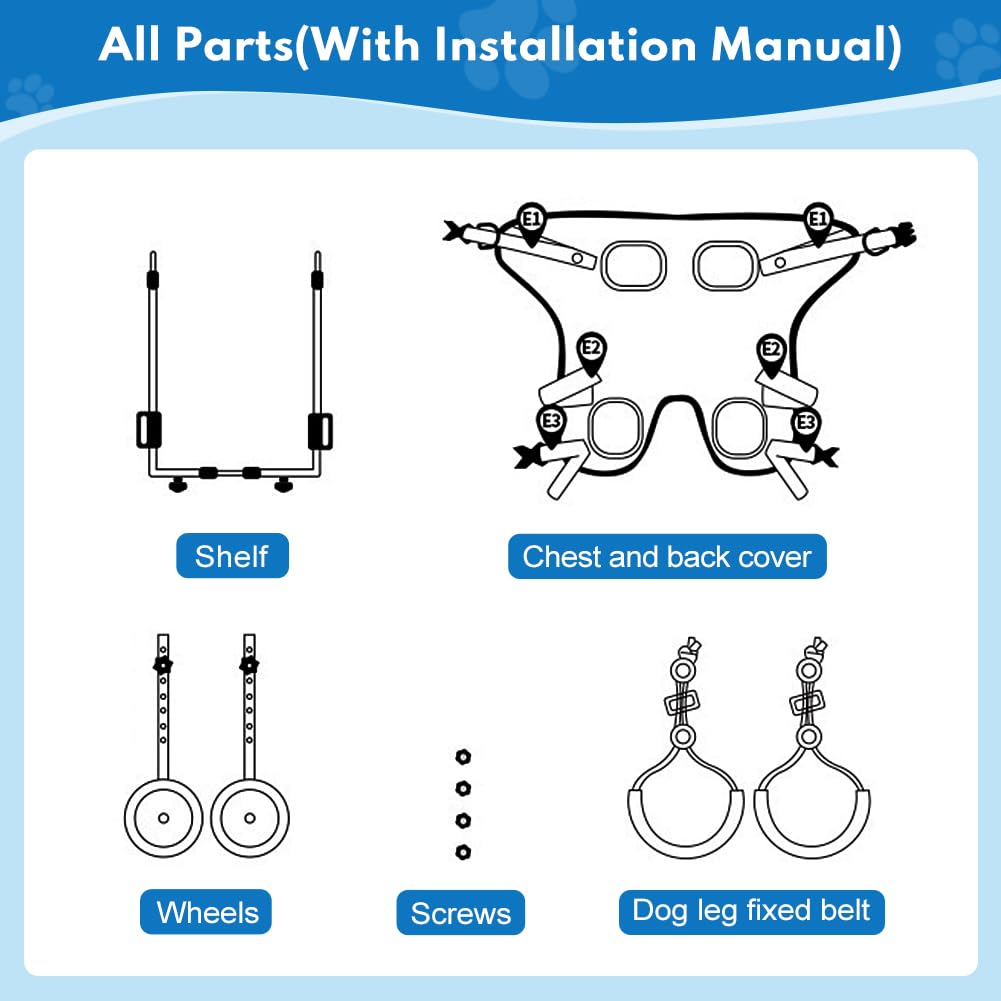 All Parts(With Installation Manual)

E1 E1 E2 E2 E3 E3

Shelf

Chest and back cover

Wheels

Screws

Dog leg fixed belt