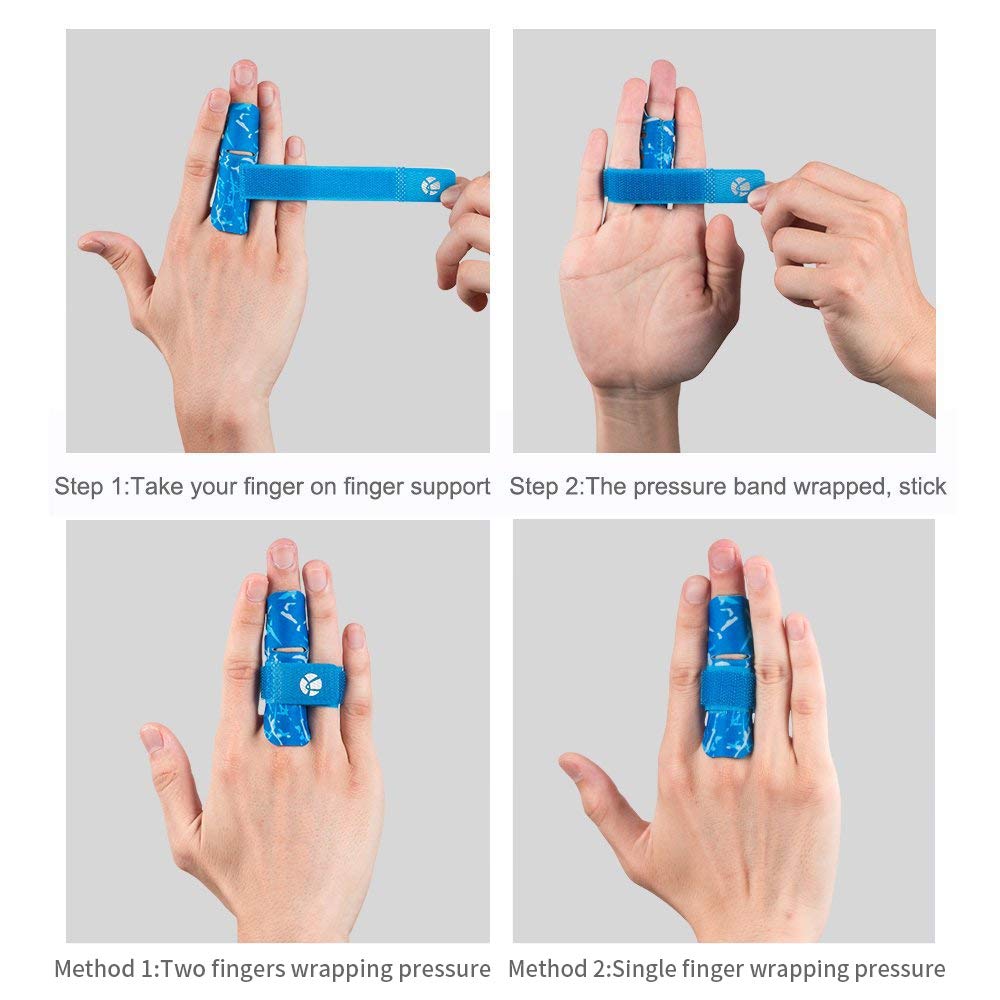 Step 1:Take your finger on finger support

Step 2:The pressure band wrapped, stick

Method 1:Two fingers wrapping pressure

Method 2:Single finger wrapping pressure