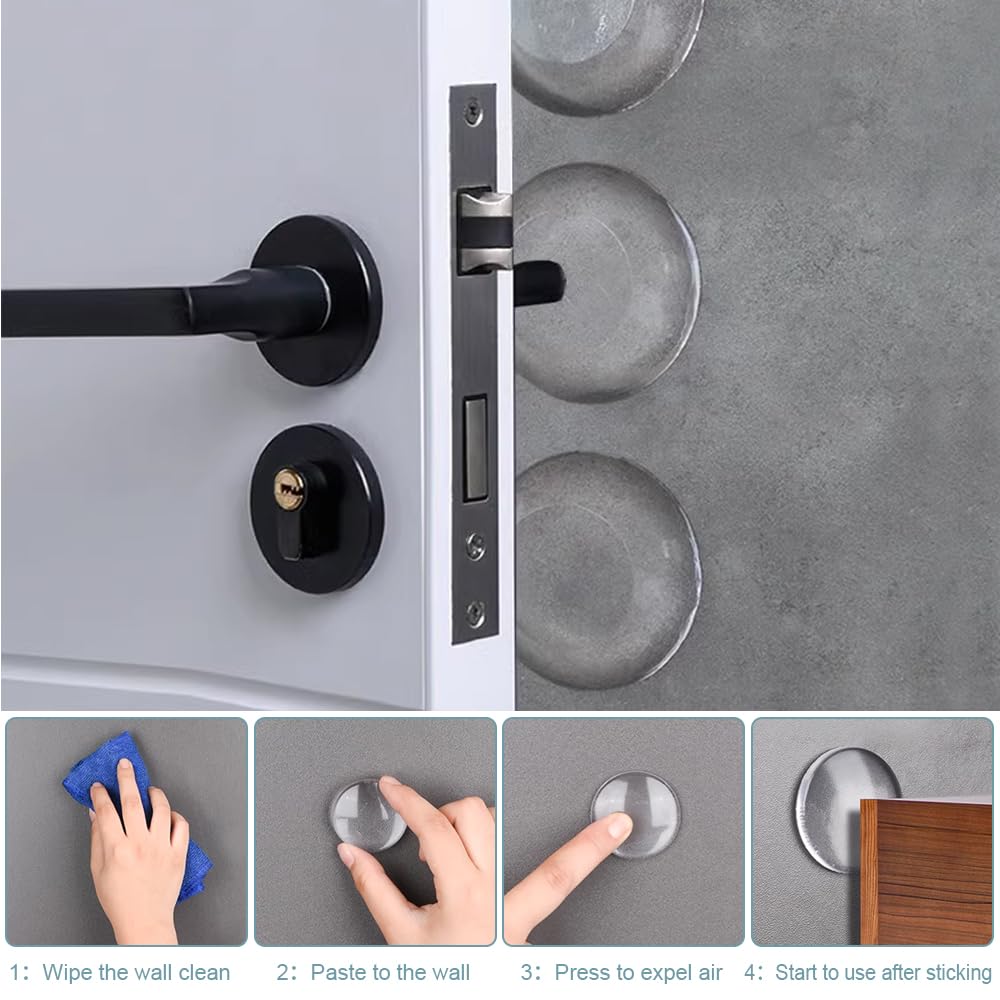 1: Wipe the wall clean

2: Paste to the wall

3: Press to expel air

4: Start to use after sticking