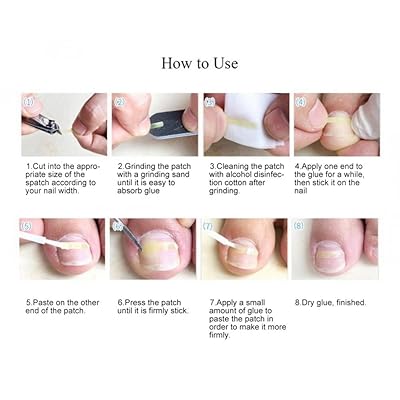 How to Use

(1)

1.Cut into the appropriate size of the spatch according to your nail width.

(2)

2.Grinding the patch with a grinding sand until it is easy to absorb glue

(3)

3.Cleaning the patch with alcohol disinfection cotton after grinding.

(4)

4.Apply one end to the glue for a while, then stick it on the nail

(5)

5.Paste on the other end of the patch.

(6)

6.Press the patch until it is firmly stick.

(7)

7.Apply a small amount of glue to paste the patch in order to make it more firmly.

(8)

8.Dry glue, finished.