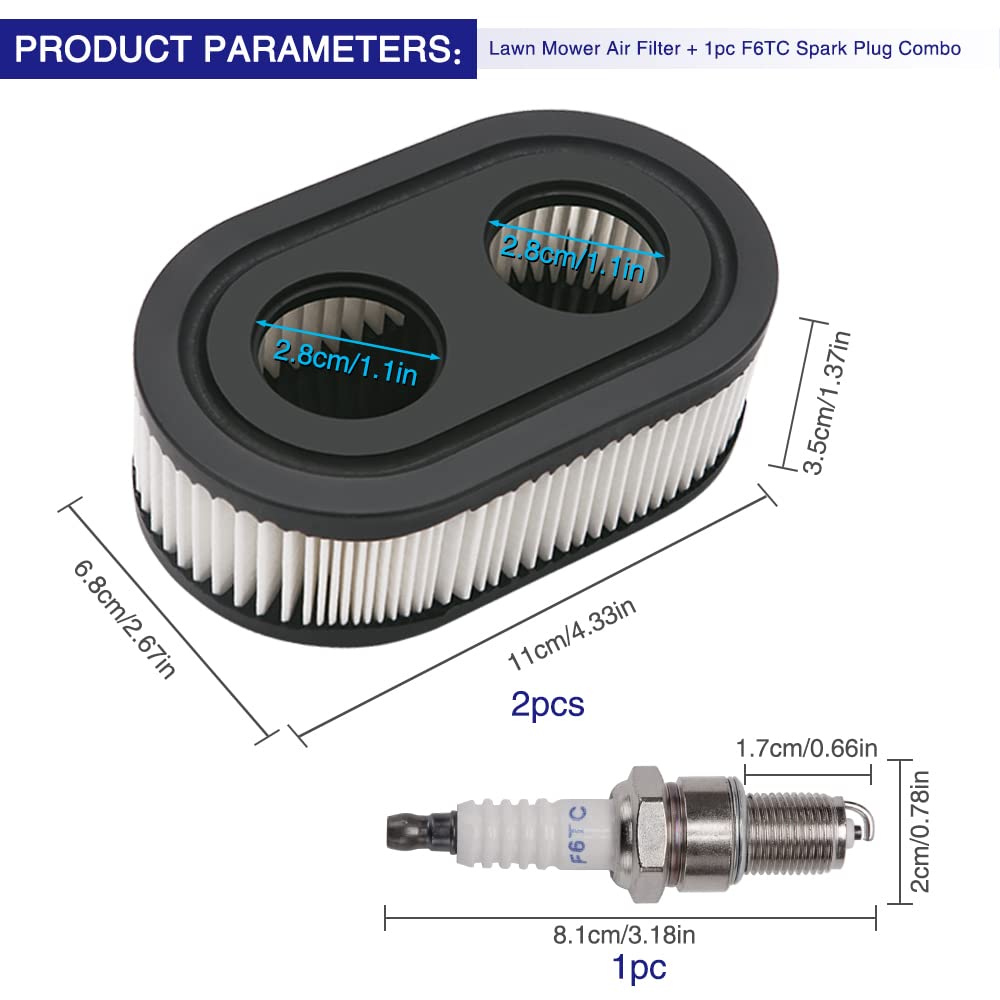 PRODUCT PARAMETERS: Lawn Mower Air Filter + 1pc F6TC Spark Plug Combo

2.8cm/1.1in

2.8cm/1.1in

3.5cm/1.37in

6.8cm/2.67in

11cm/4.33in

2pcs

1.7cm/0.66in

F6TC

2cm/0.78in

8.1cm/3.18in

1pc