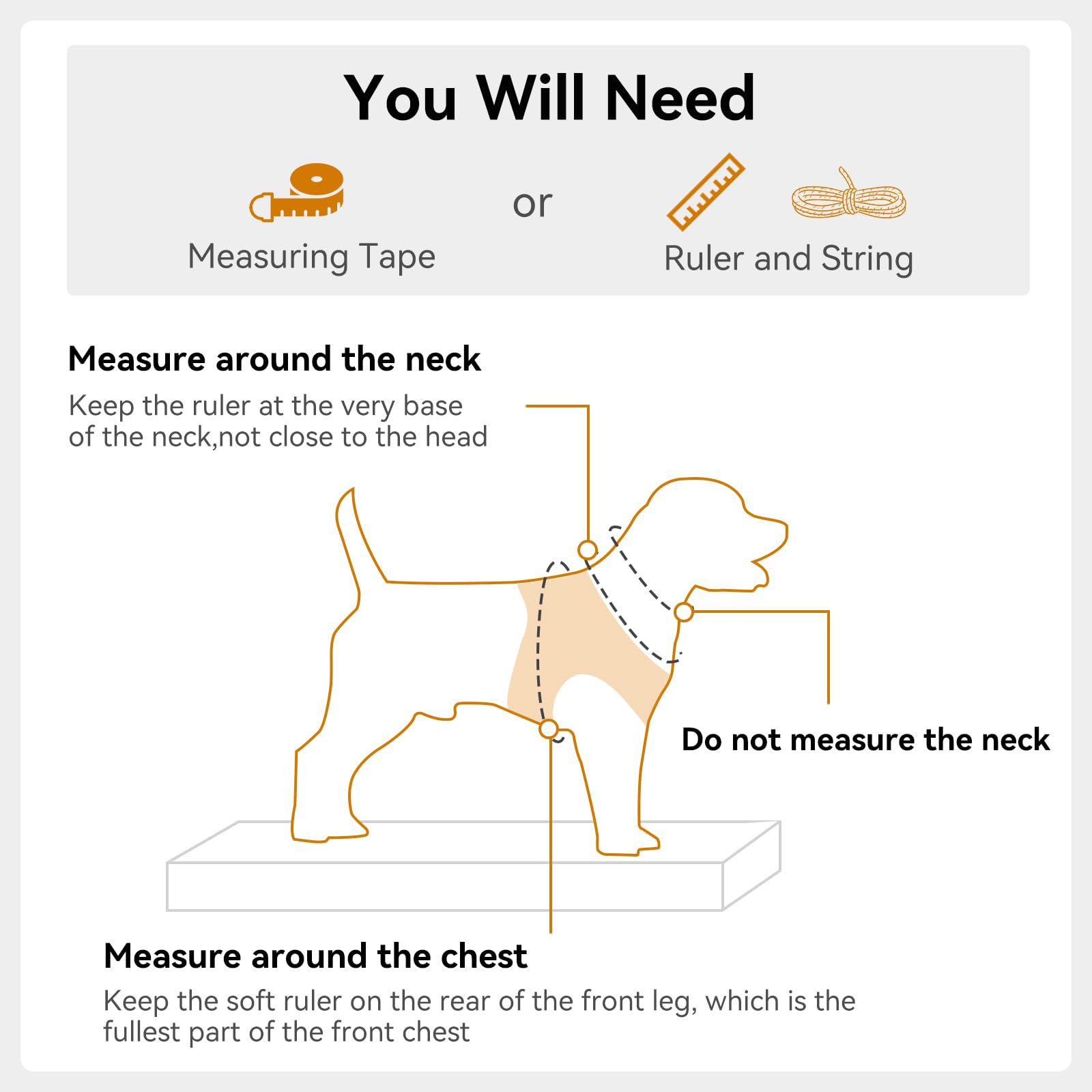 You Will Need

Measuring Tape

or

Ruler and String

Measure around the neck

Keep the ruler at the very base of the neck,not close to the head

Do not measure the neck

Measure around the chest

Keep the soft ruler on the rear of the front leg, which is the fullest part of the front chest