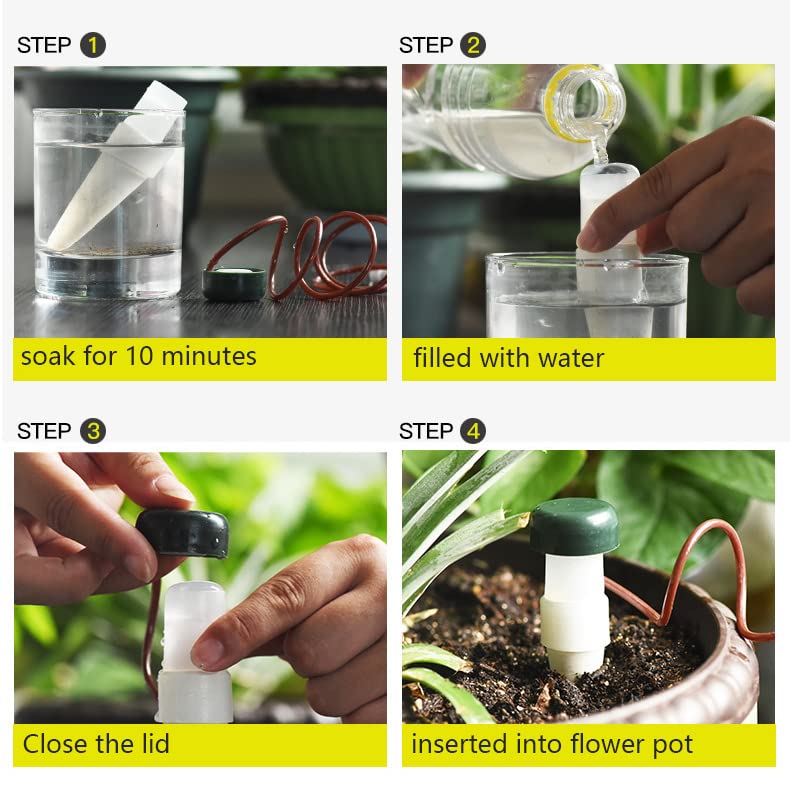 STEP 1

soak for 10 minutes

STEP 2

filled with water

STEP 3

Close the lid

STEP 4

inserted into flower pot