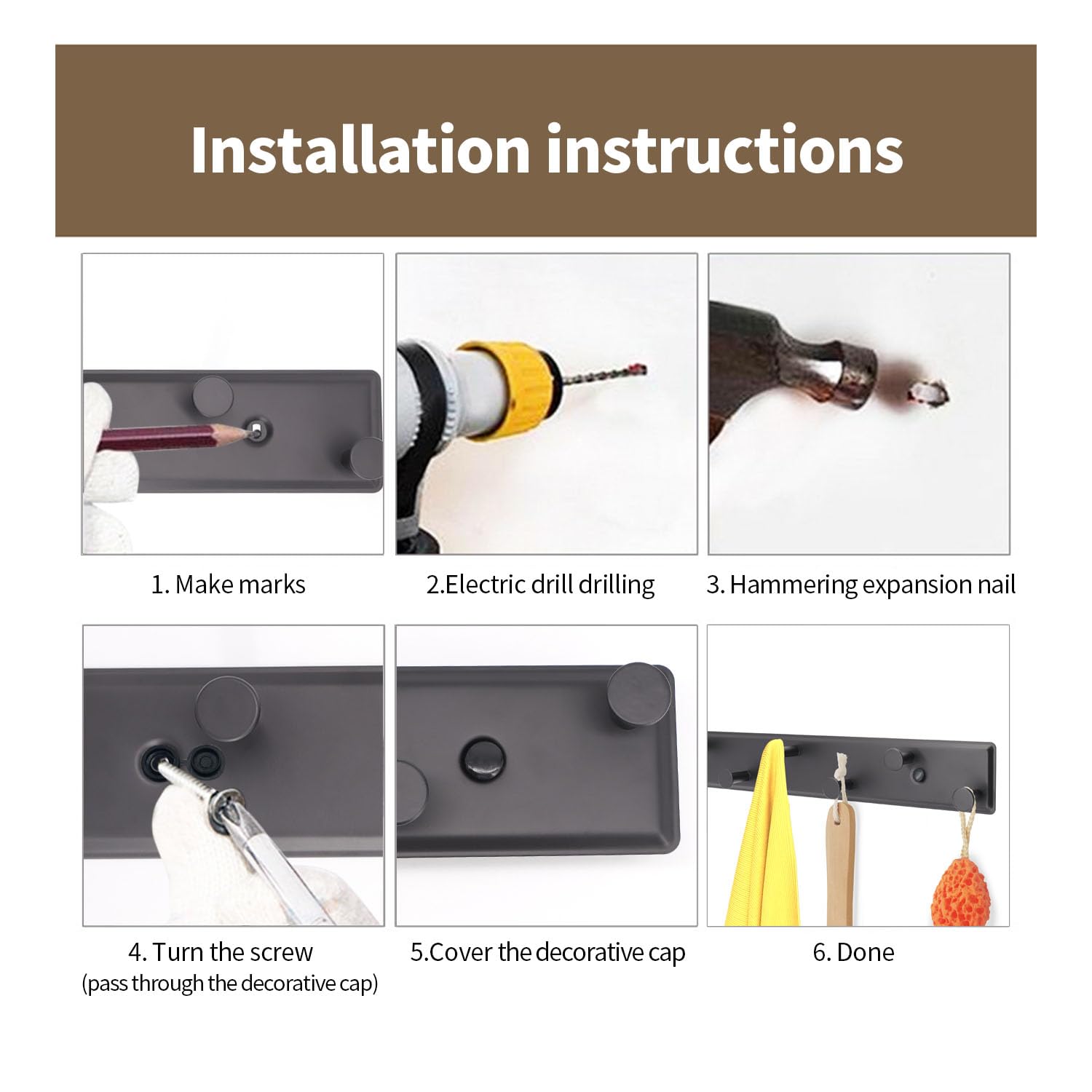 Installation instructions

1. Make marks

2.Electric drill drilling

3. Hammering expansion nail

4. Turn the screw
(pass through the decorative cap)

5.Cover the decorative cap

6. Done