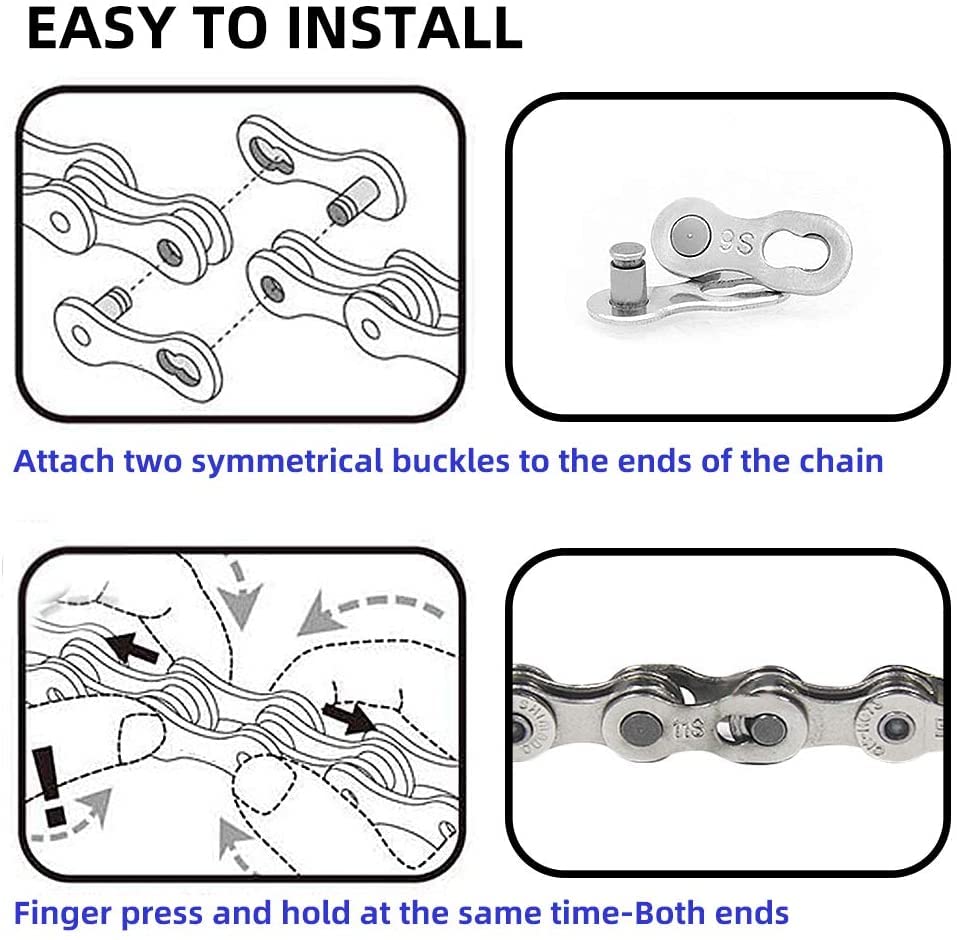 EASY TO INSTALL

9S

Attach two symmetrical buckles to the ends of the chain

!

11S

Finger press and hold at the same time-Both ends